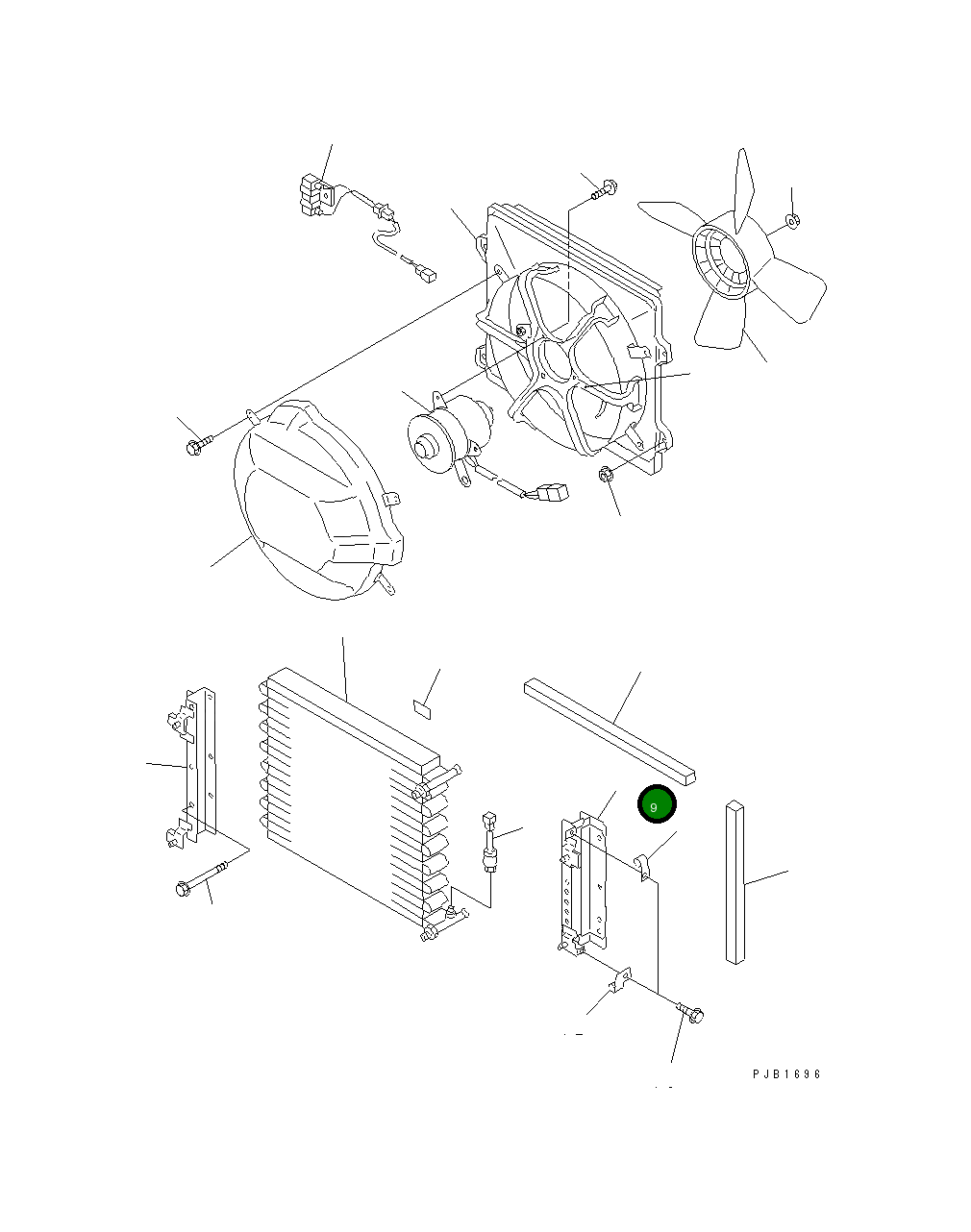 9

PJB1696