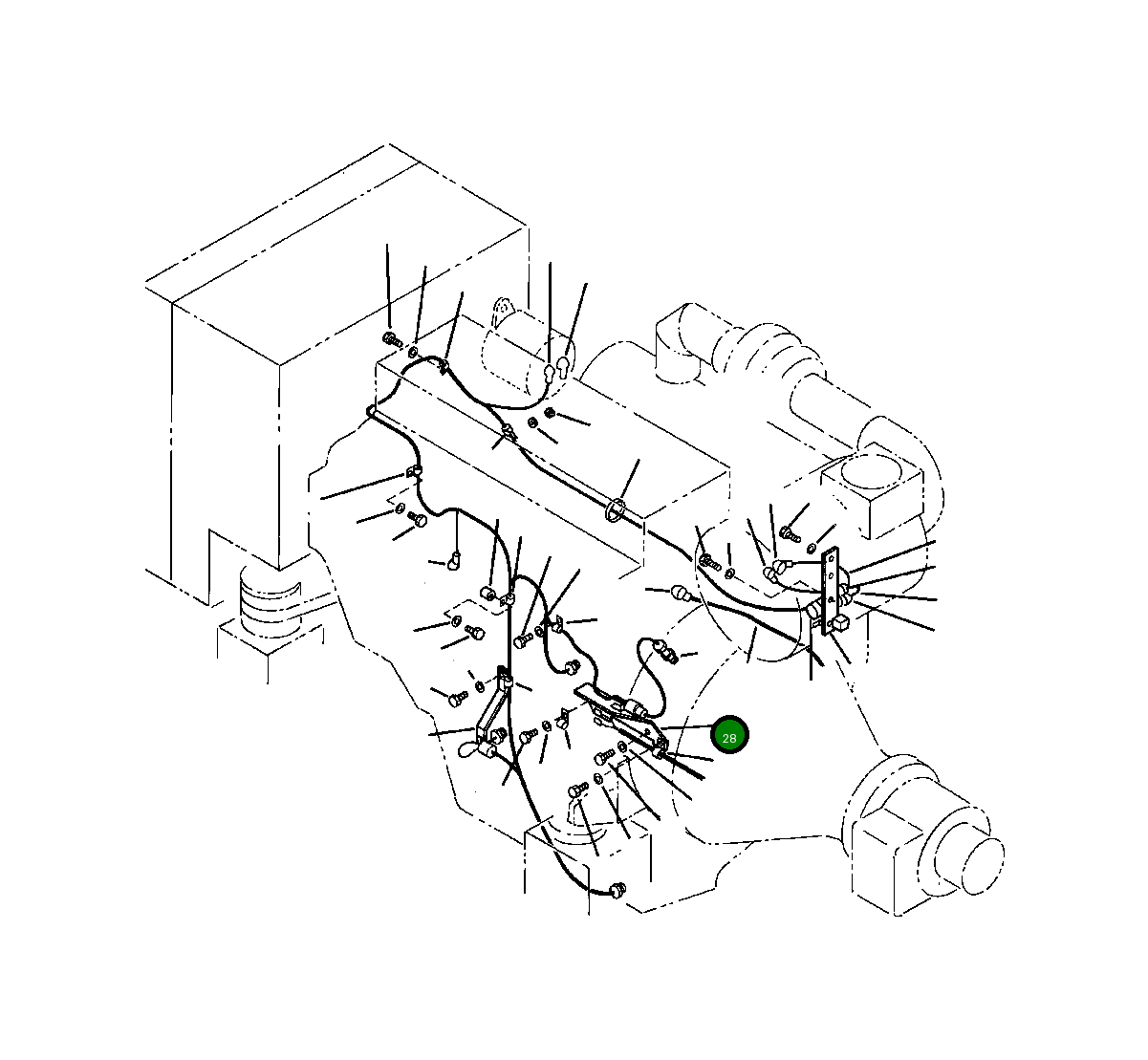 28