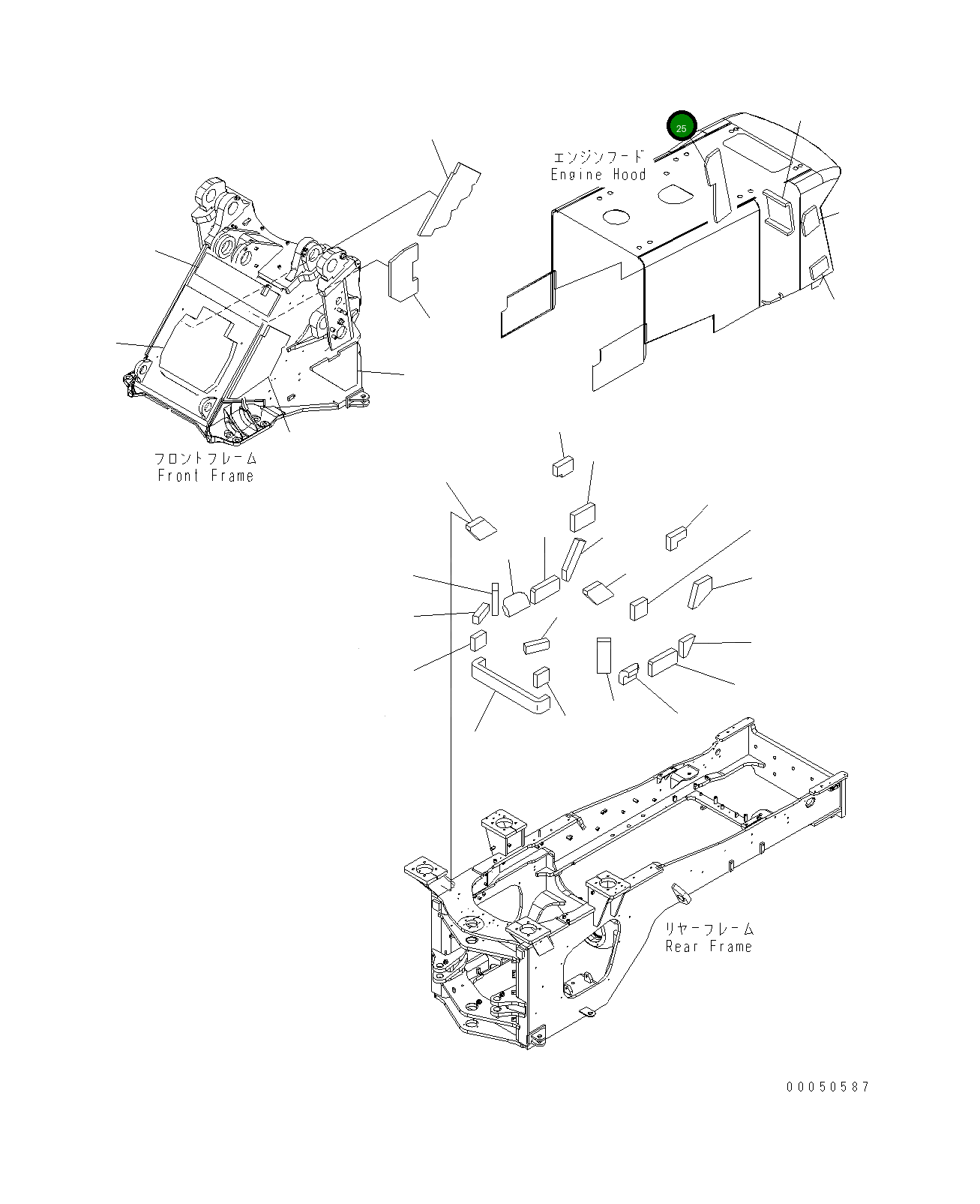 25

エンジンフード
Engine Hood

フロントフレーム
Front Frame

リヤーフレーム
Rear Frame

00050587