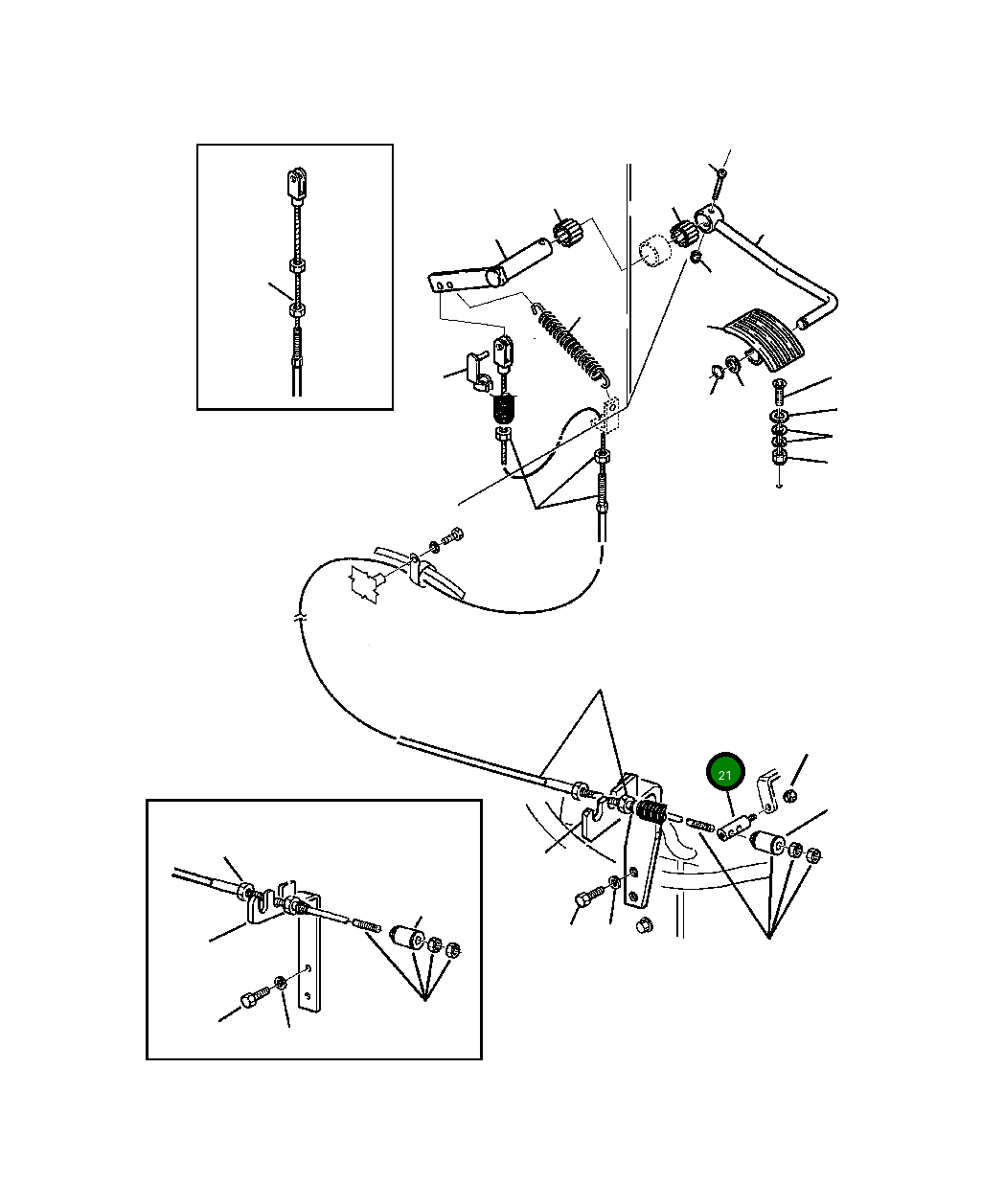 21