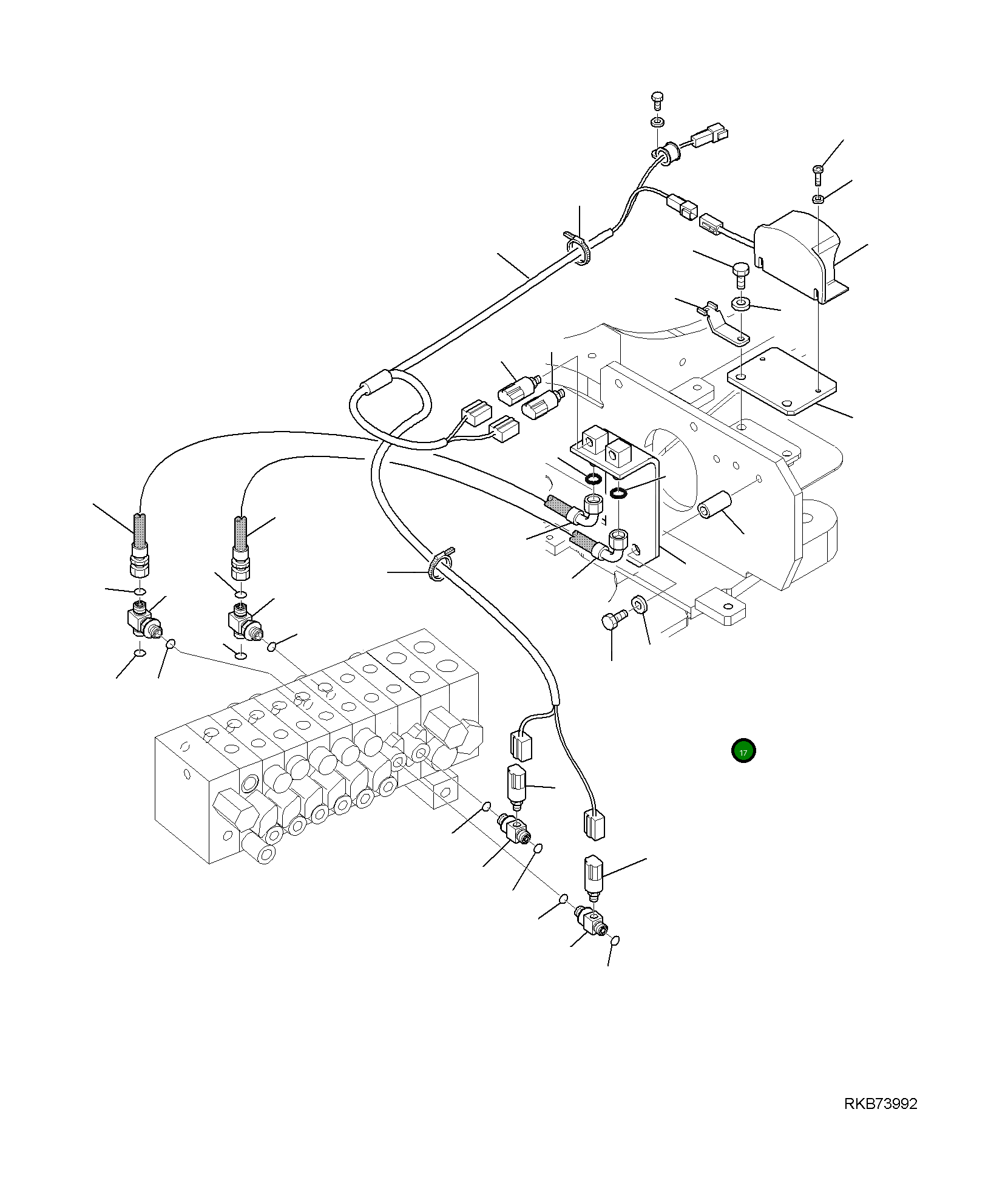 17

RKB73992