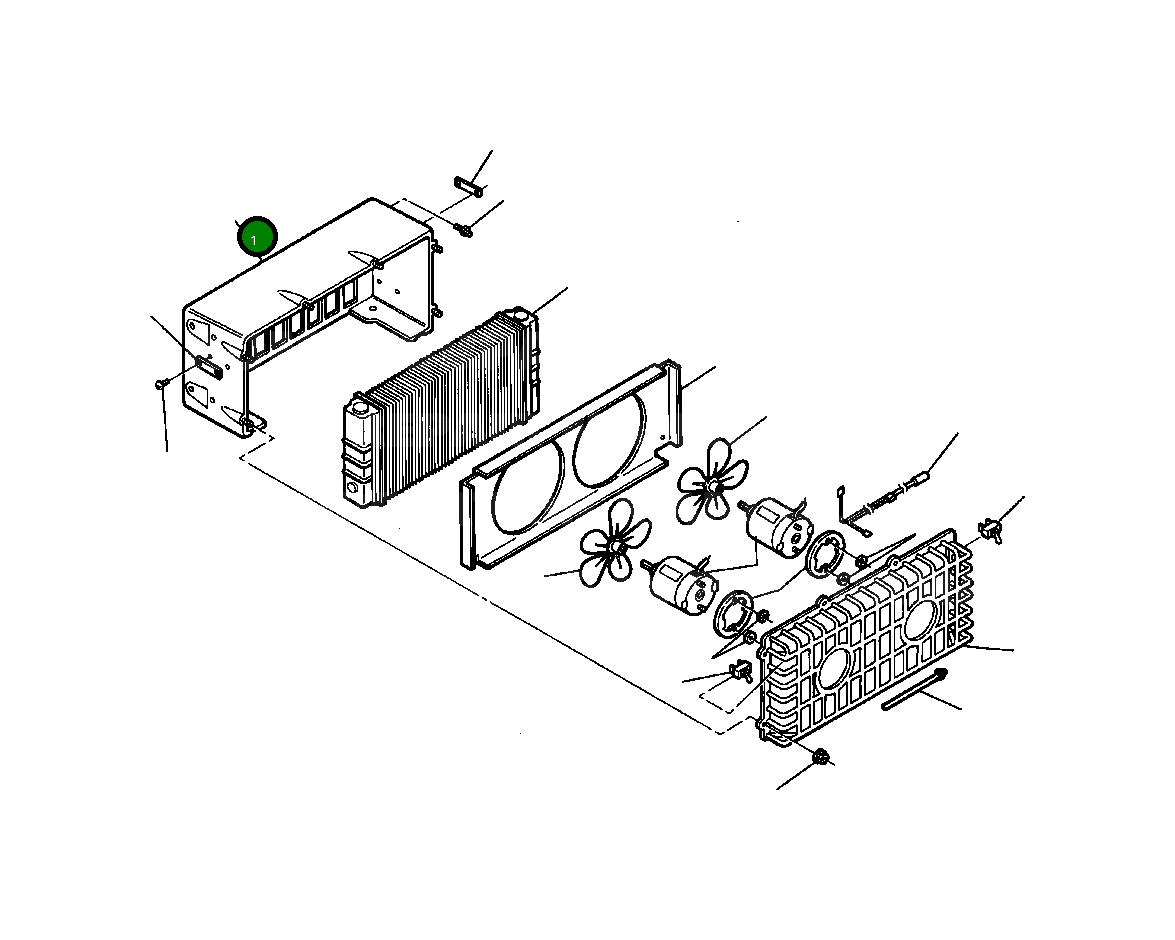 1