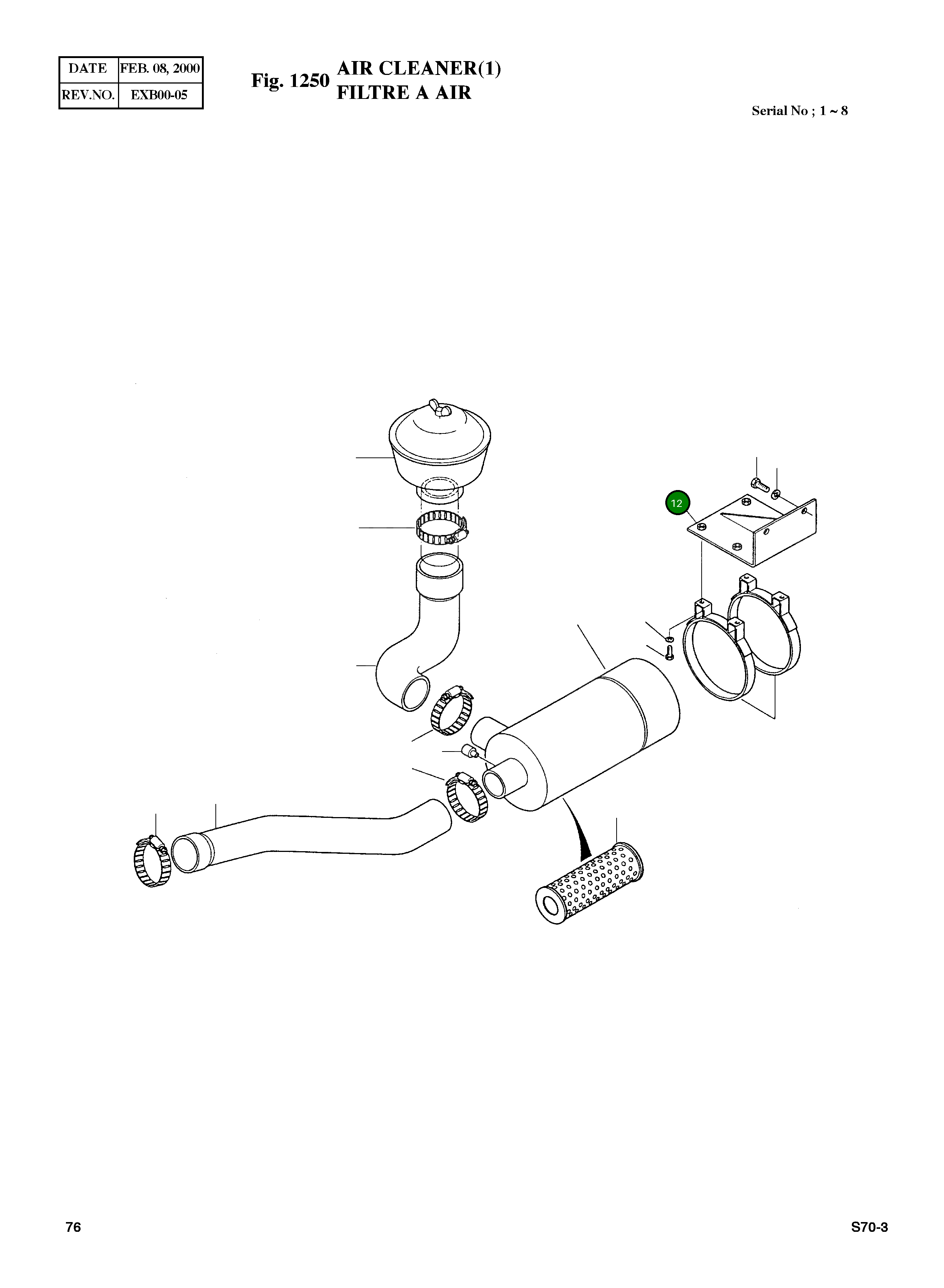 | DATE | FEB. 08, 2000 |
|---|---|
| REV.NO. | EXB00-05 |

Fig. 1250 AIR CLEANER(1)
FILTRE A AIR

Serial No ; 1 ~ 8

12

76

S70-3