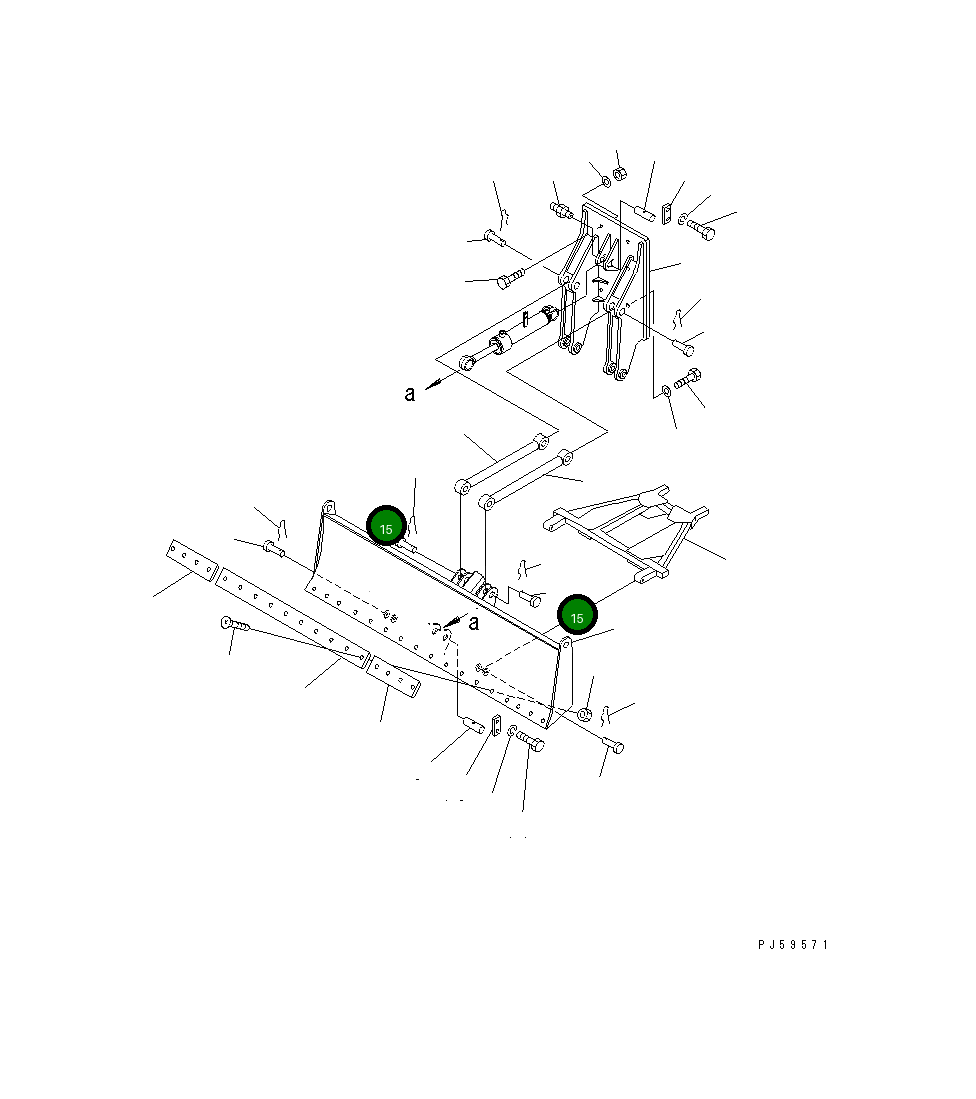 a

15

a

15

PJ59571