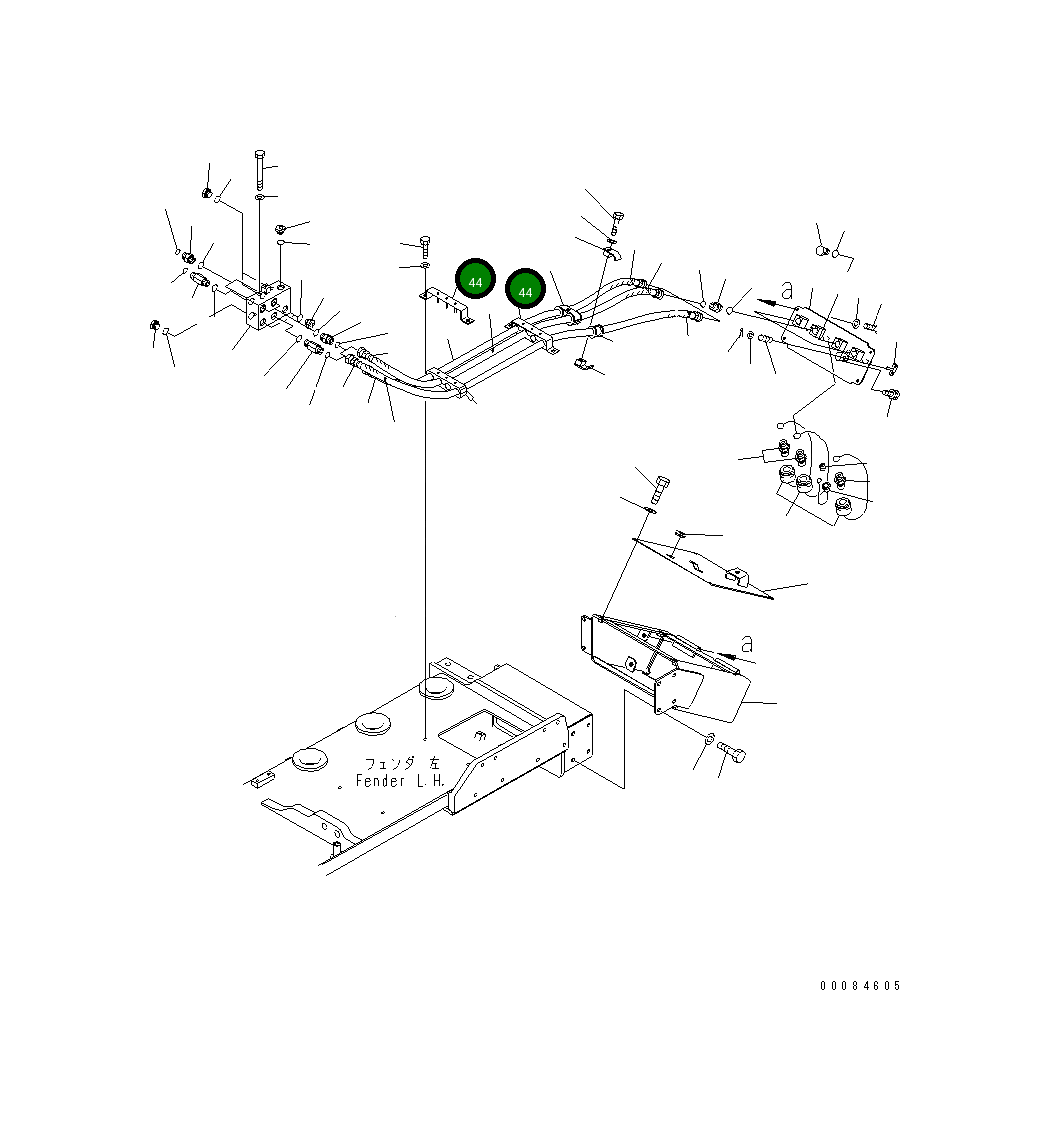 44
44
a
a
フェンダ 左
Fender L.H.
00084605