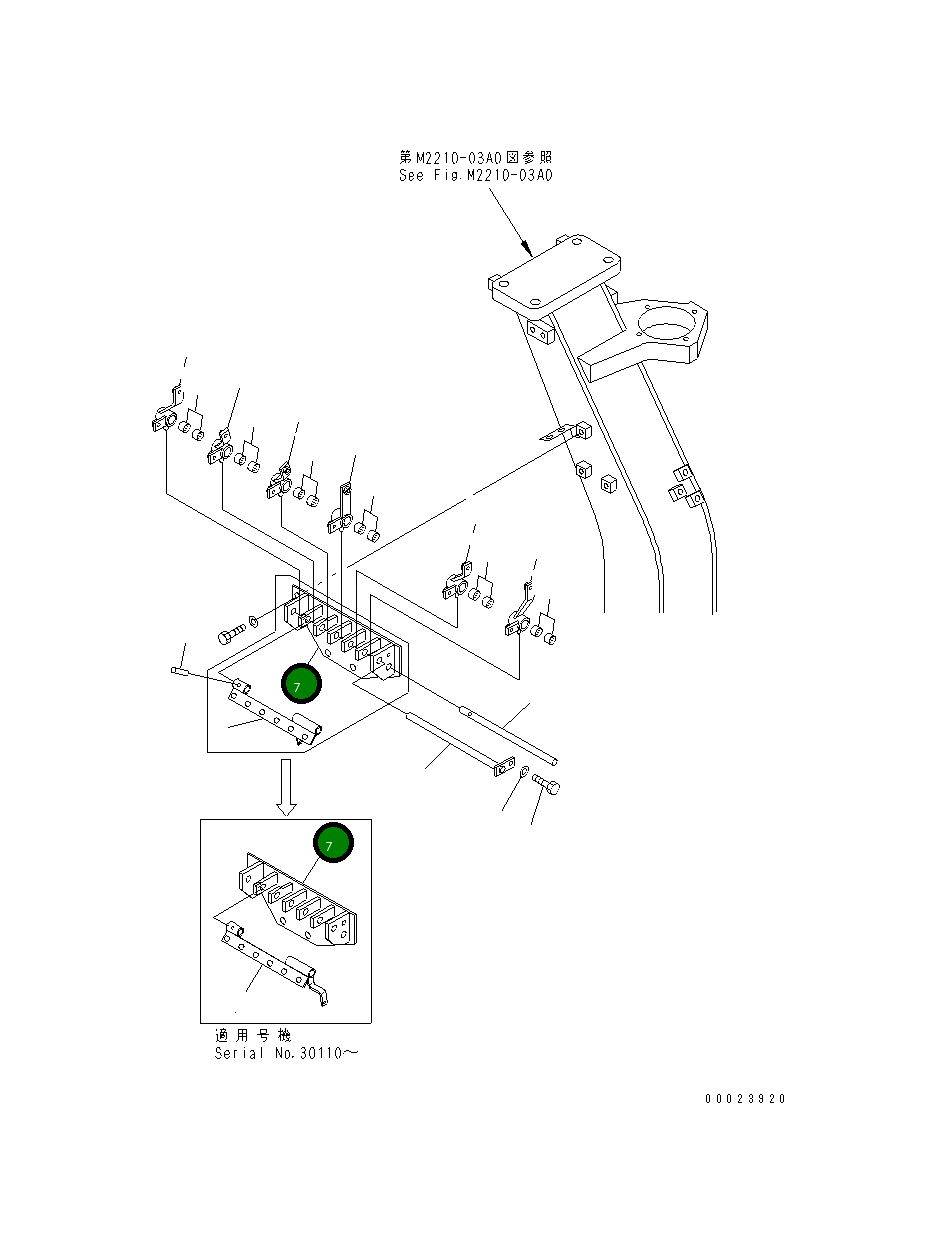 第M2210-03A0図参照
See Fig.M2210-03A0

7

7

適用号機
Serial No.30110～

00023920