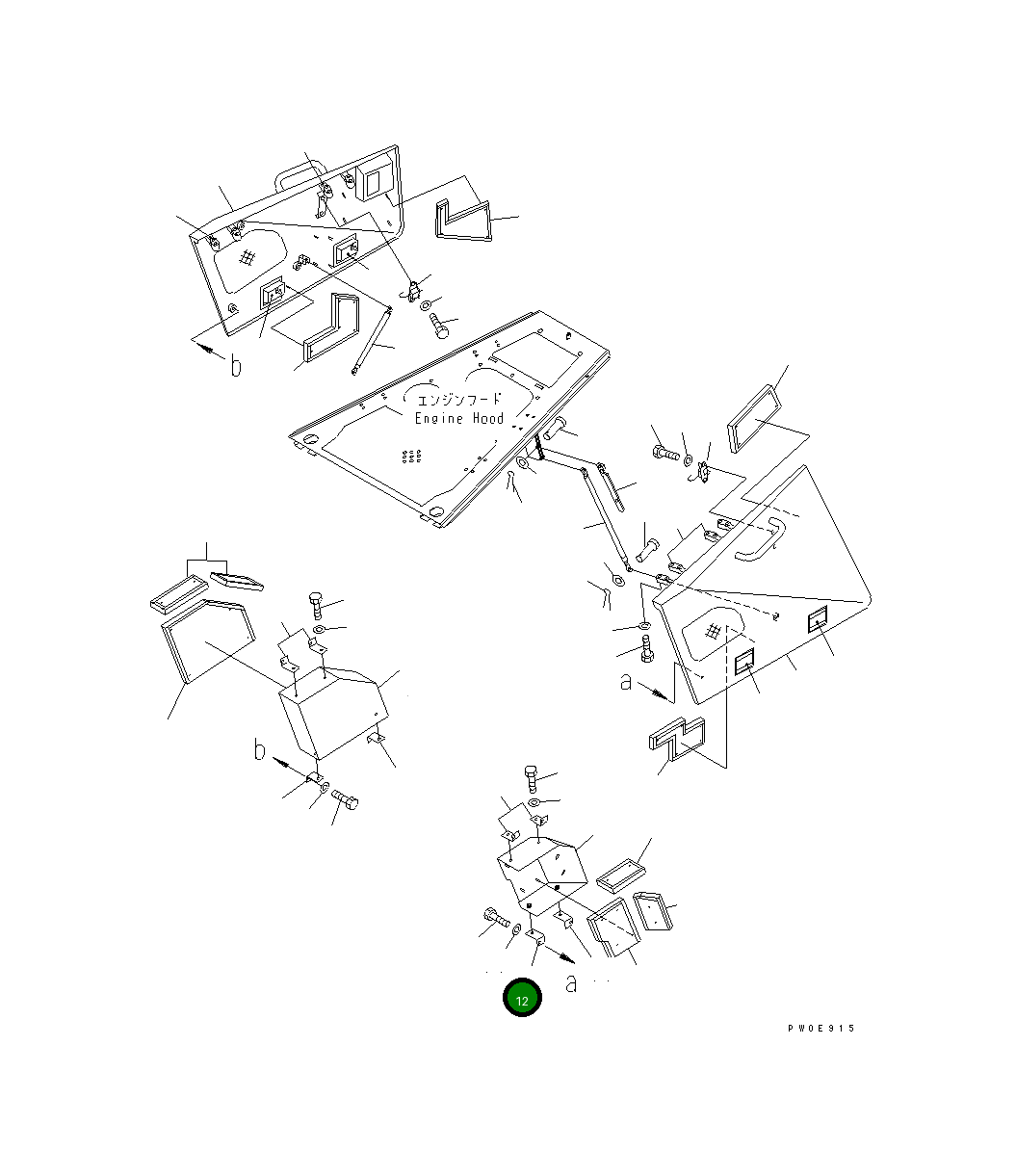 b

エンジンフード
Engine Hood

a

b

a

12

PW0E915