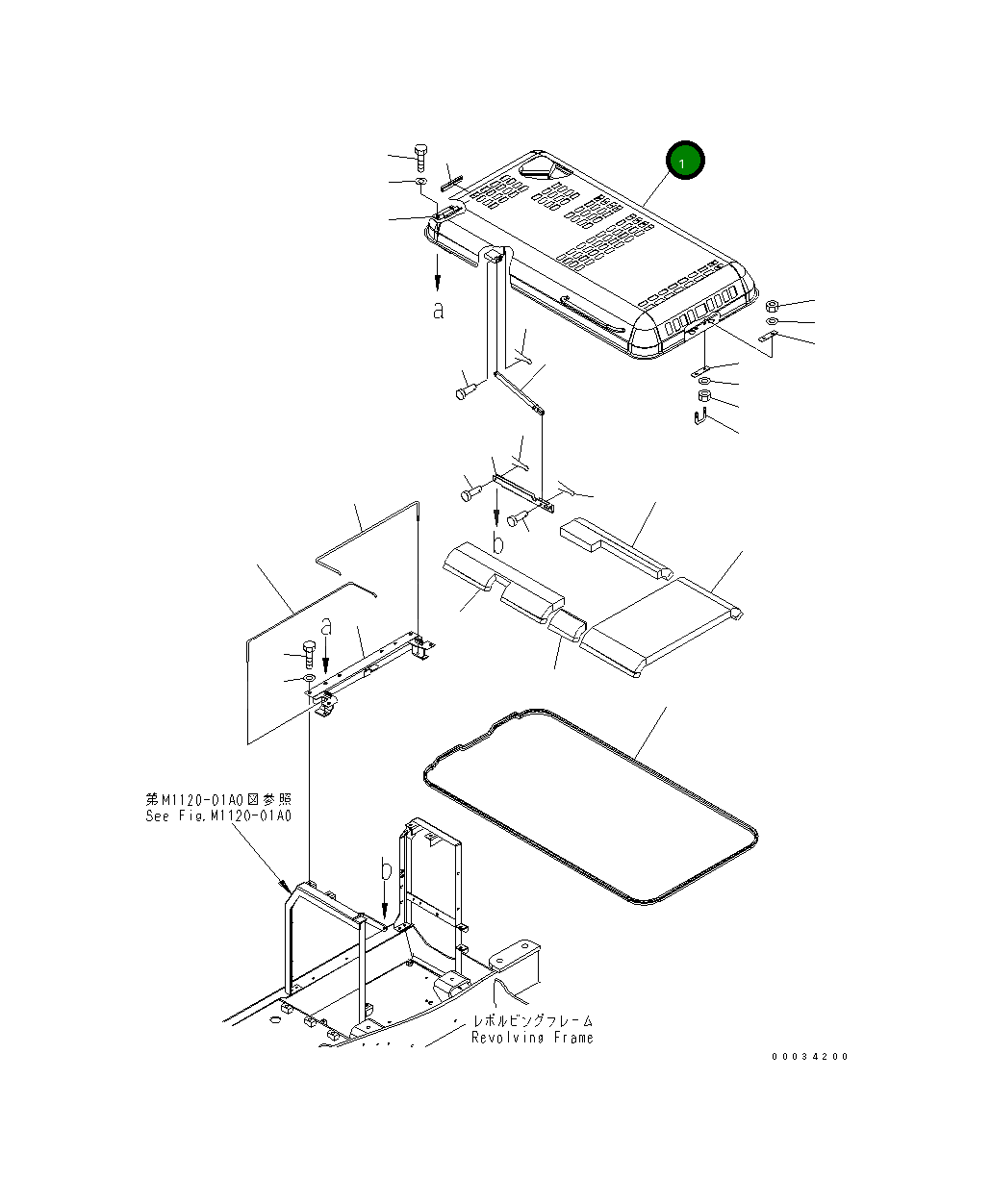 1

a

b

a

第M1120-01A0図参照
See Fig.M1120-01A0

b

レボルビングフレーム
Revolving Frame

00034200