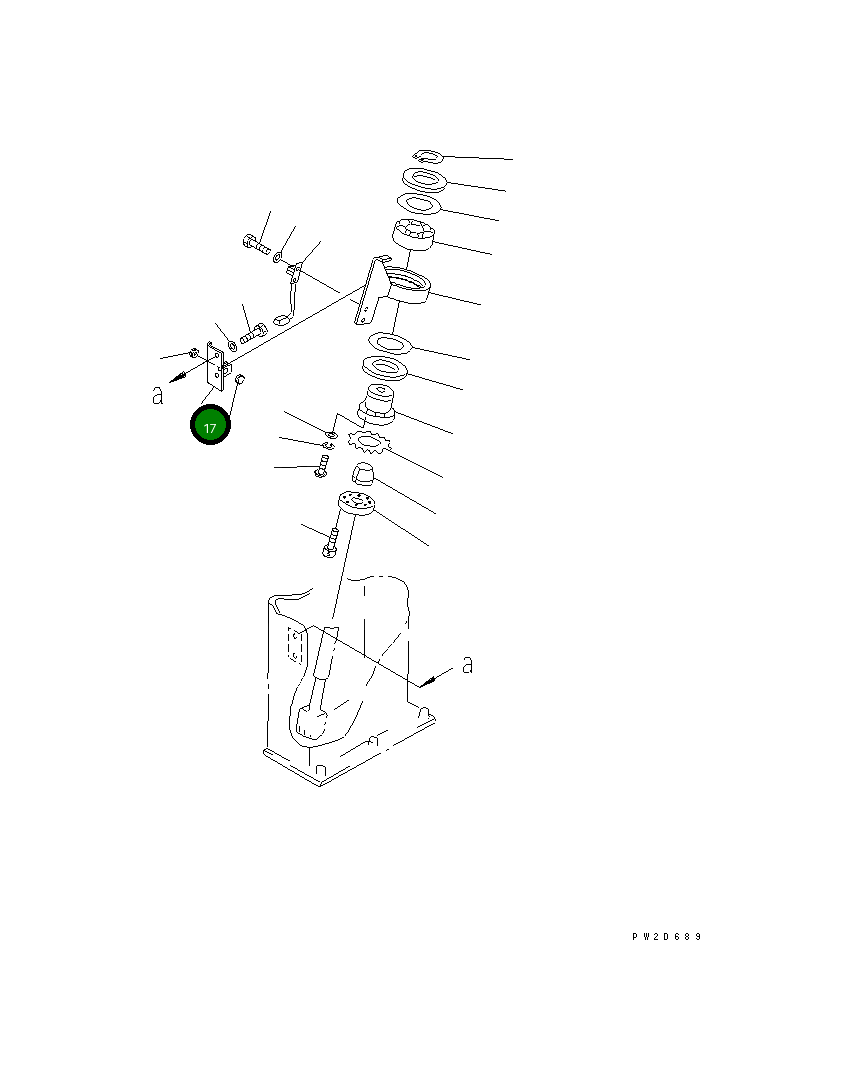 a
17
a
PW2D689