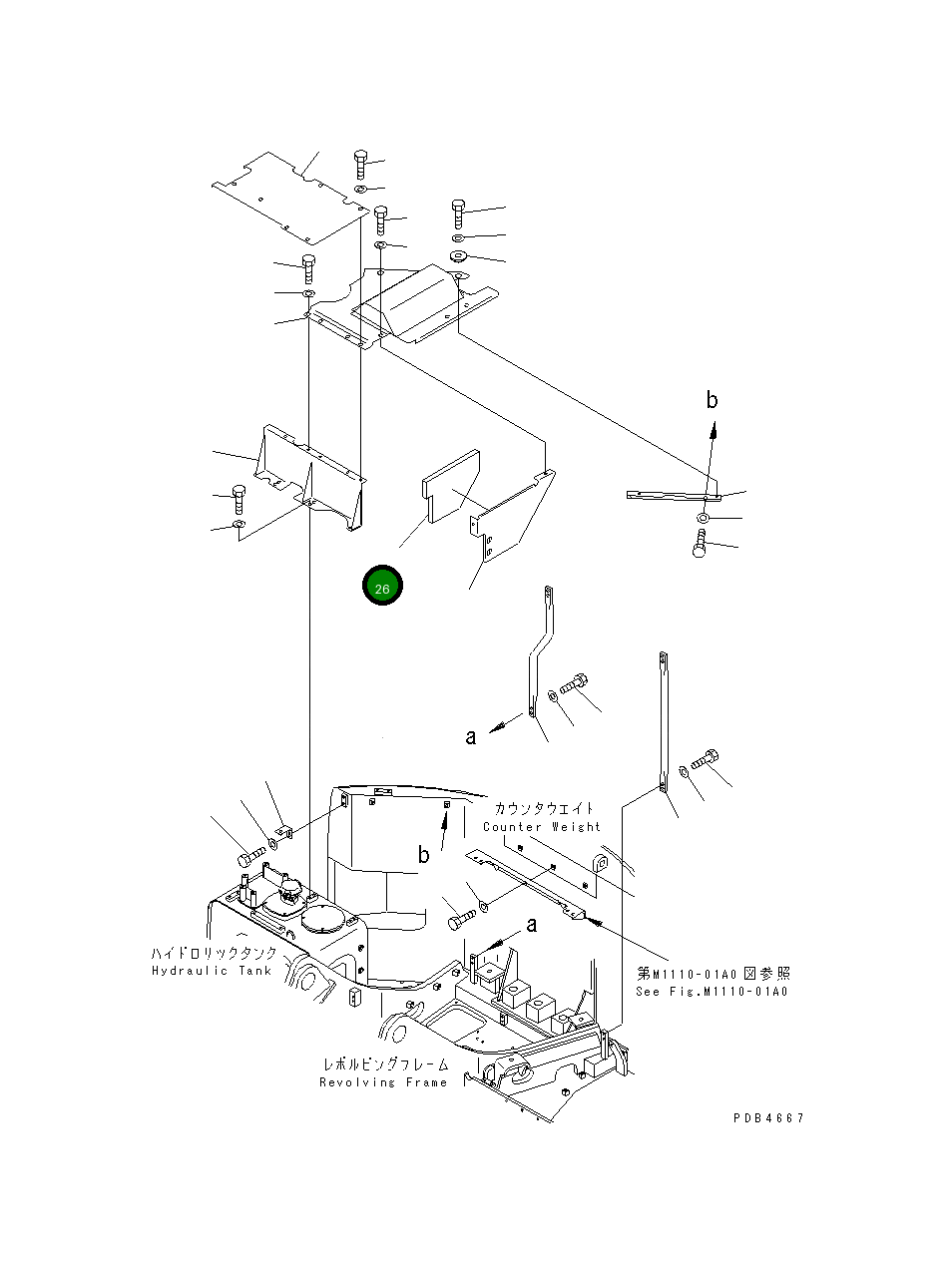 b

26

a

カウンタウエイト
Counter Weight

b

a

ハイドロリックタンク
Hydraulic Tank

第M1110-01A0図参照
See Fig.M1110-01A0

レボルビングフレーム
Revolving Frame

PDB4667