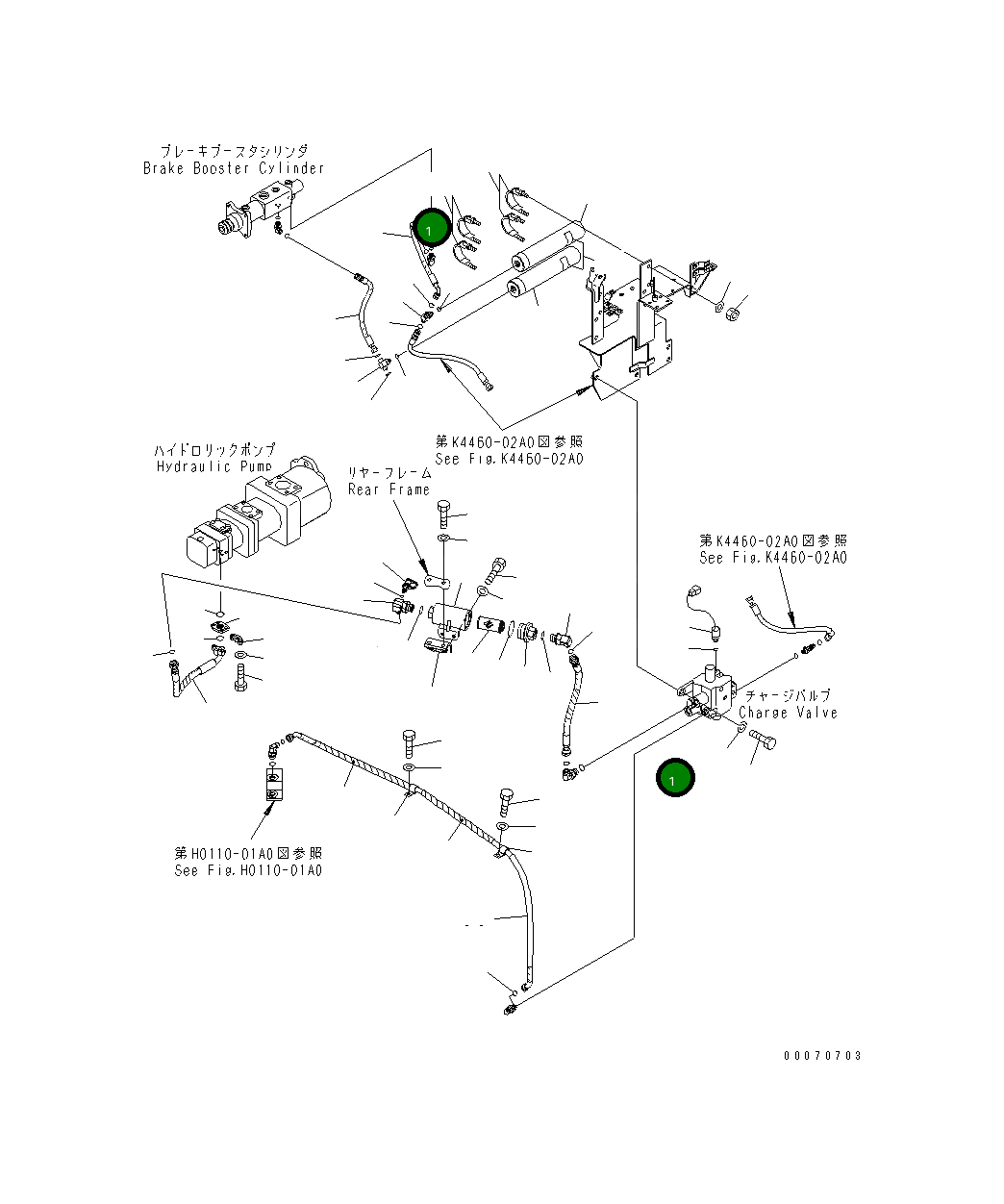 ブレーキブースタシリンダ
Brake Booster Cylinder

1

第K4460-02A0図参照
See Fig.K4460-02A0

ハイドロリックポンプ
Hydraulic Pump

リヤーフレーム
Rear Frame

第K4460-02A0図参照
See Fig.K4460-02A0

チャージバルブ
Charge Valve

1

第H0110-01A0図参照
See Fig.H0110-01A0

00070703