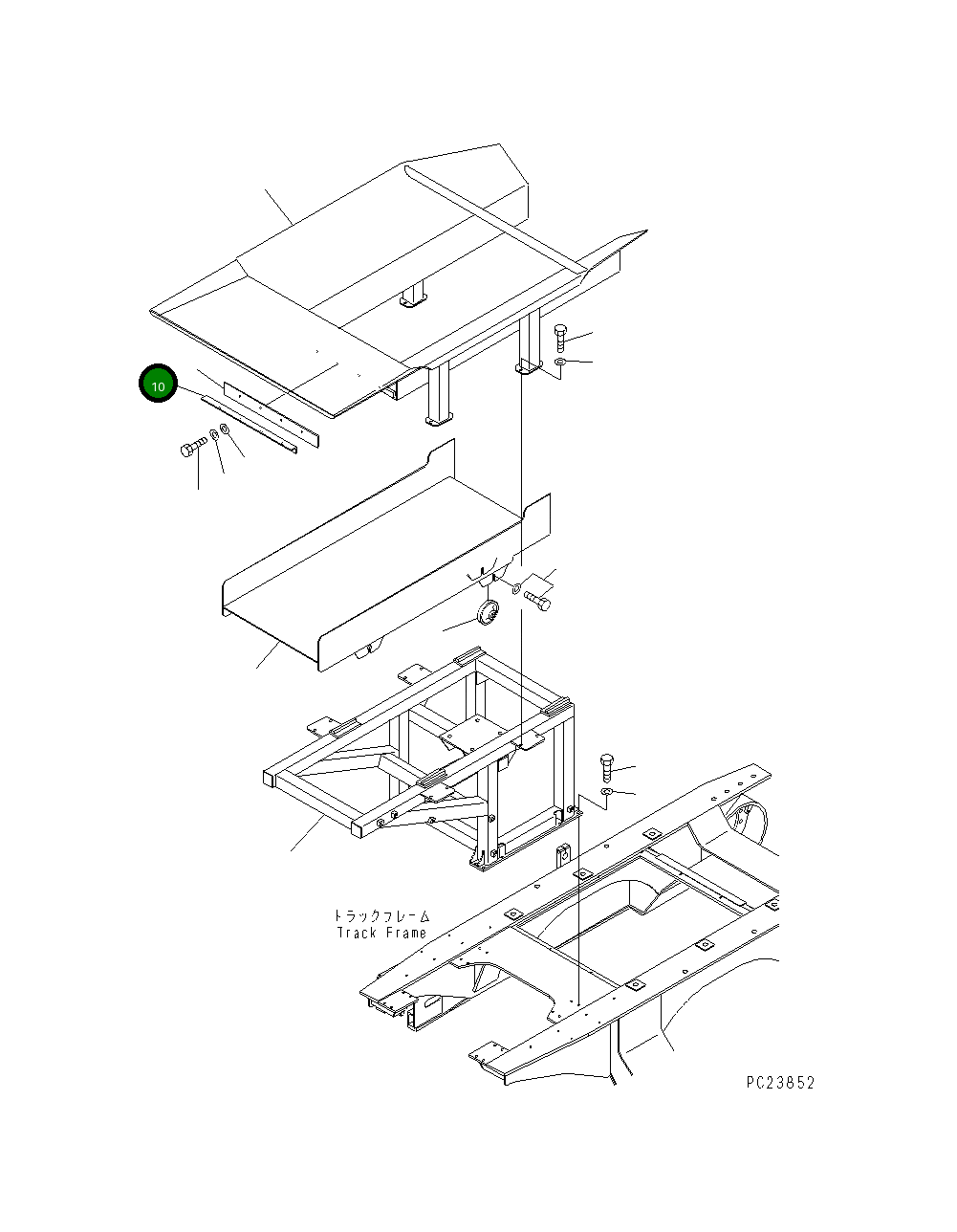 10

トラックフレーム
Track Frame

PC23852