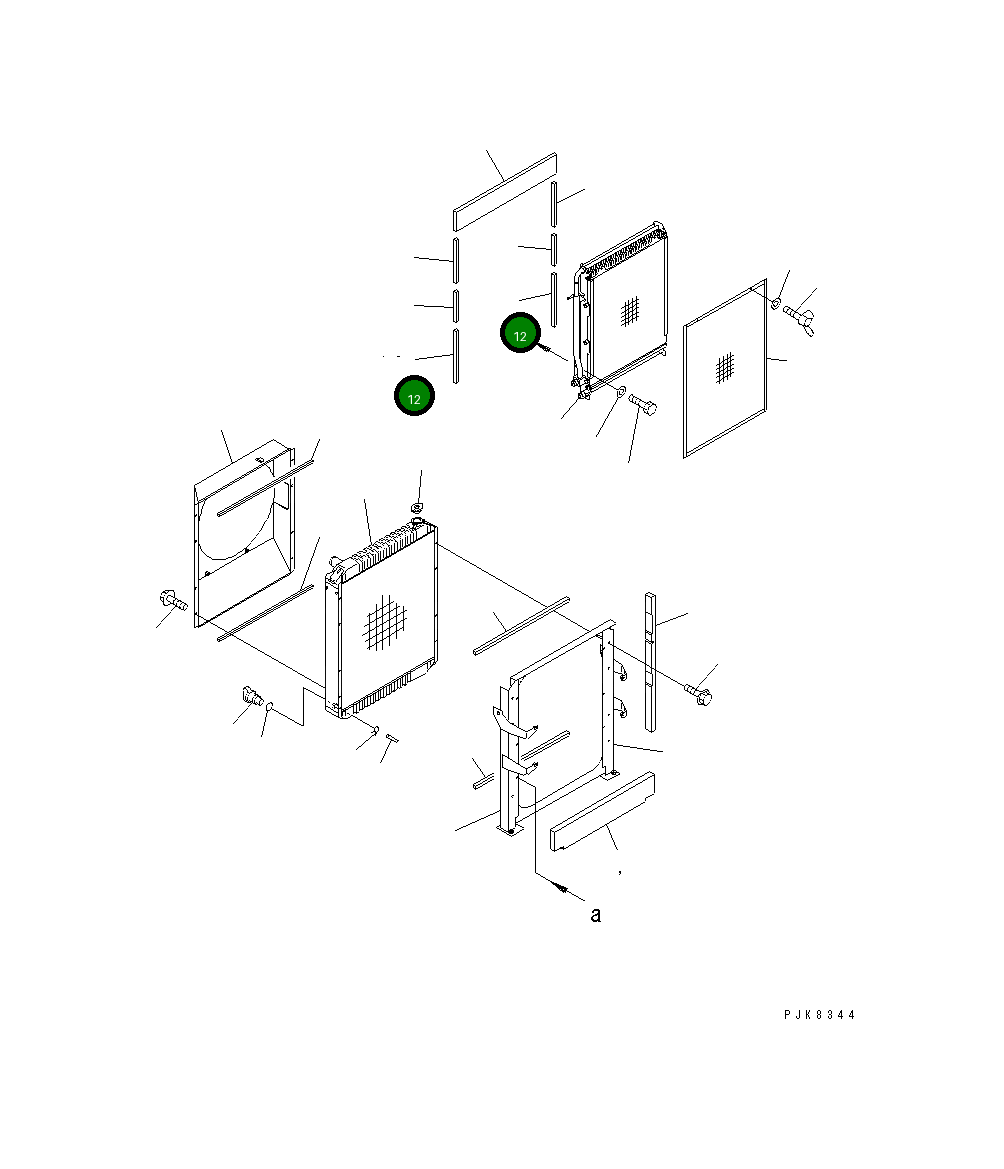 12

12

a

PJK8344