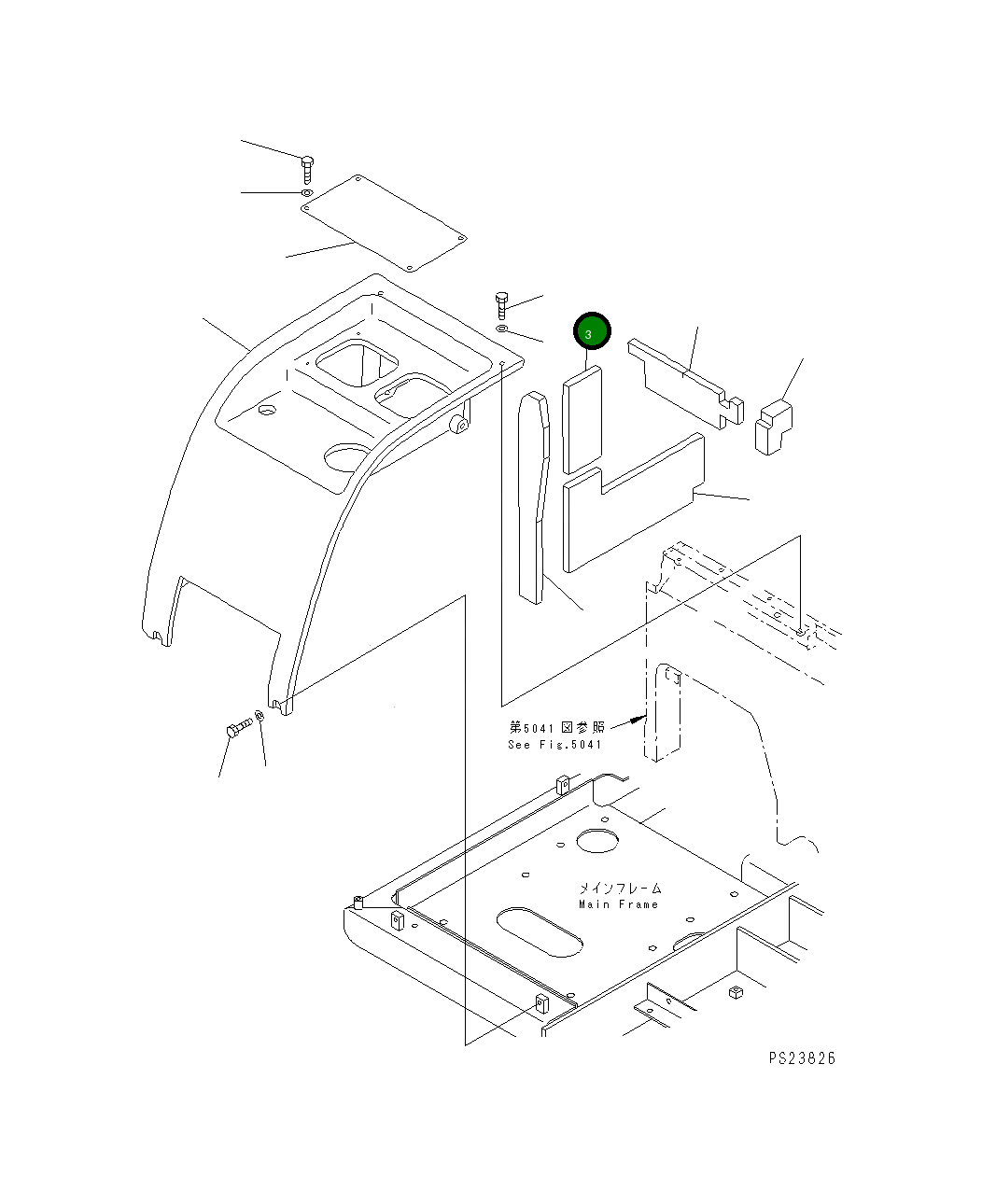 3

第5041図参照
See Fig.5041

メインフレーム
Main Frame

PS23826