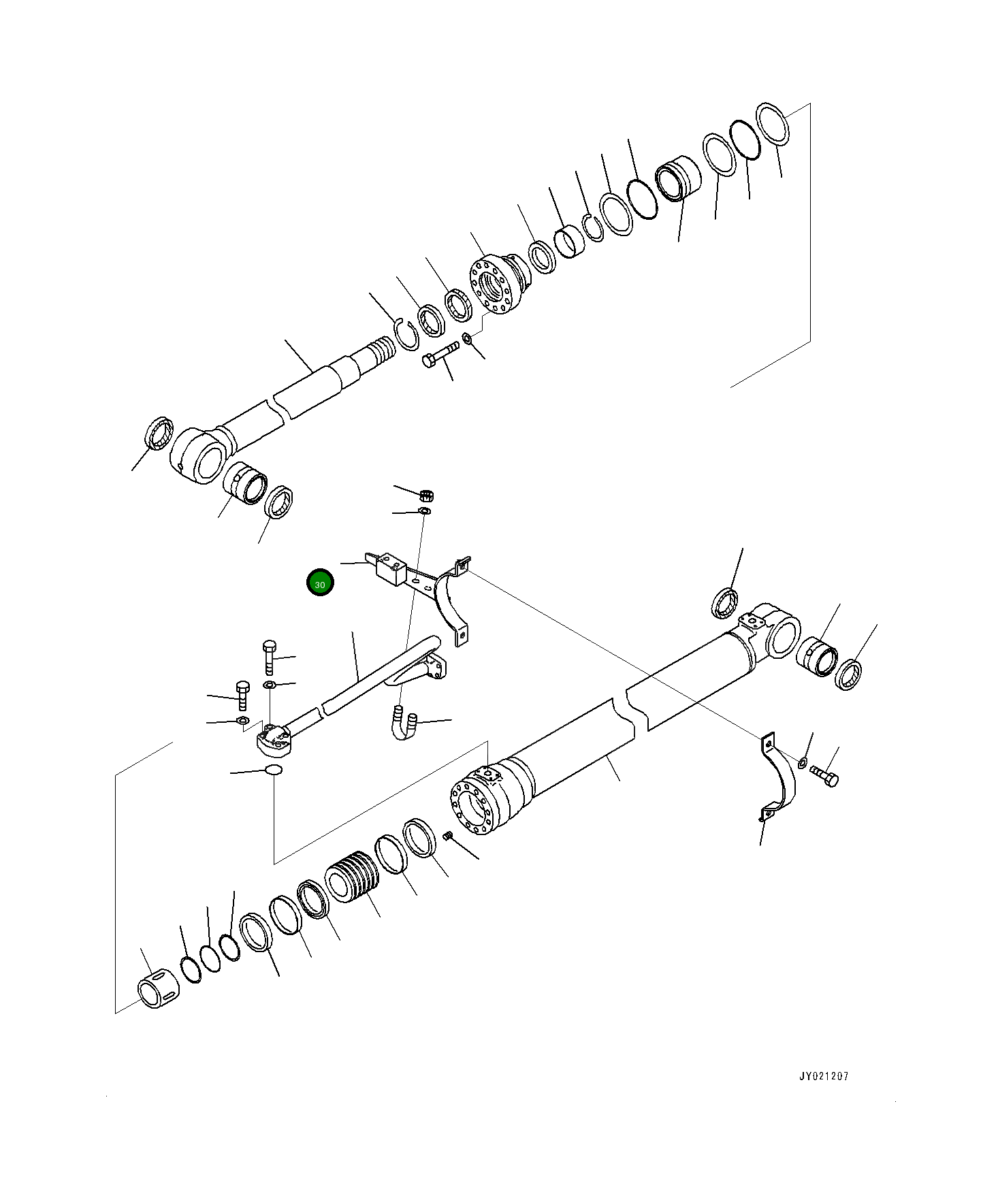 30

JY021207