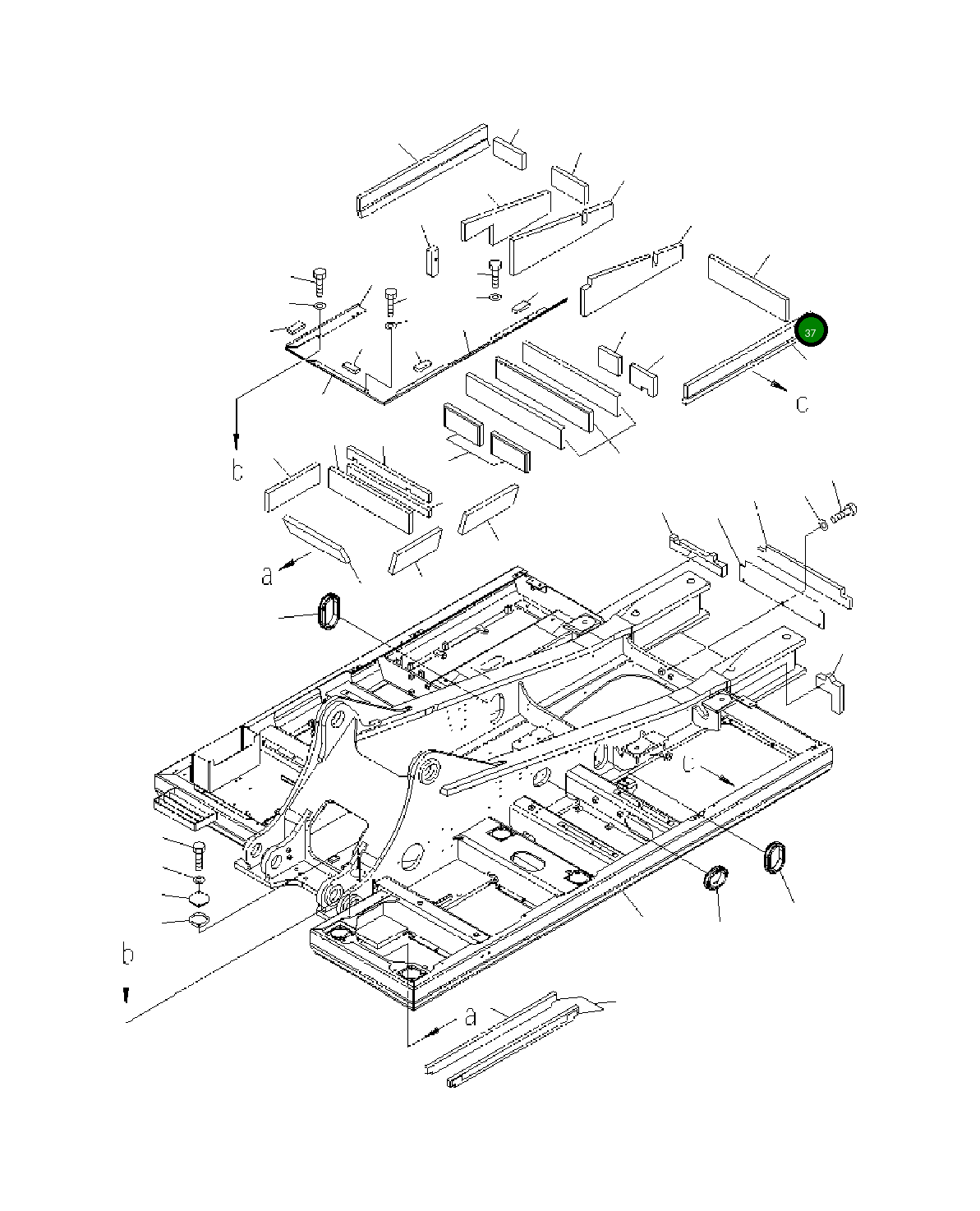 37

c

b

a

c

b

a