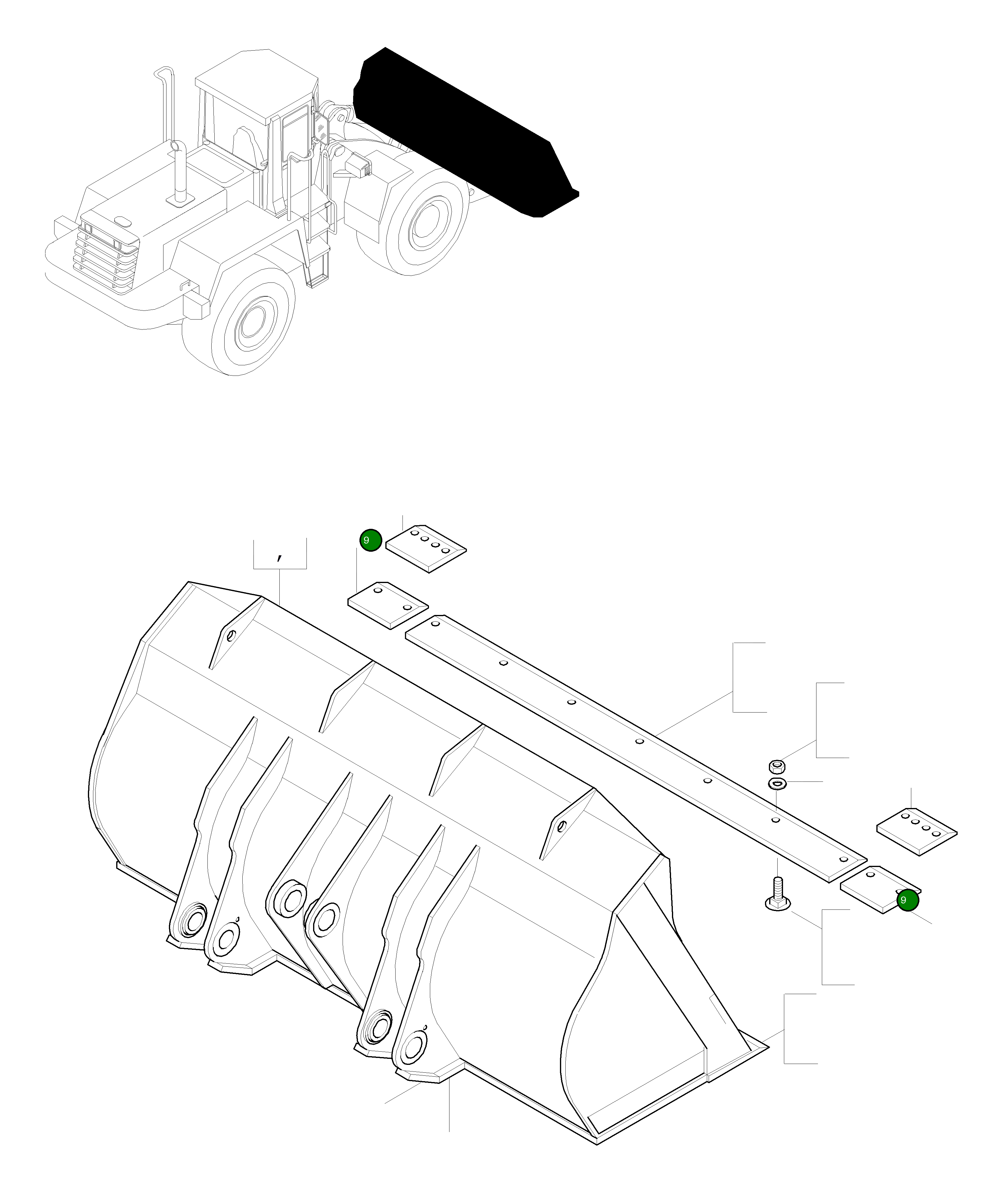 9

9