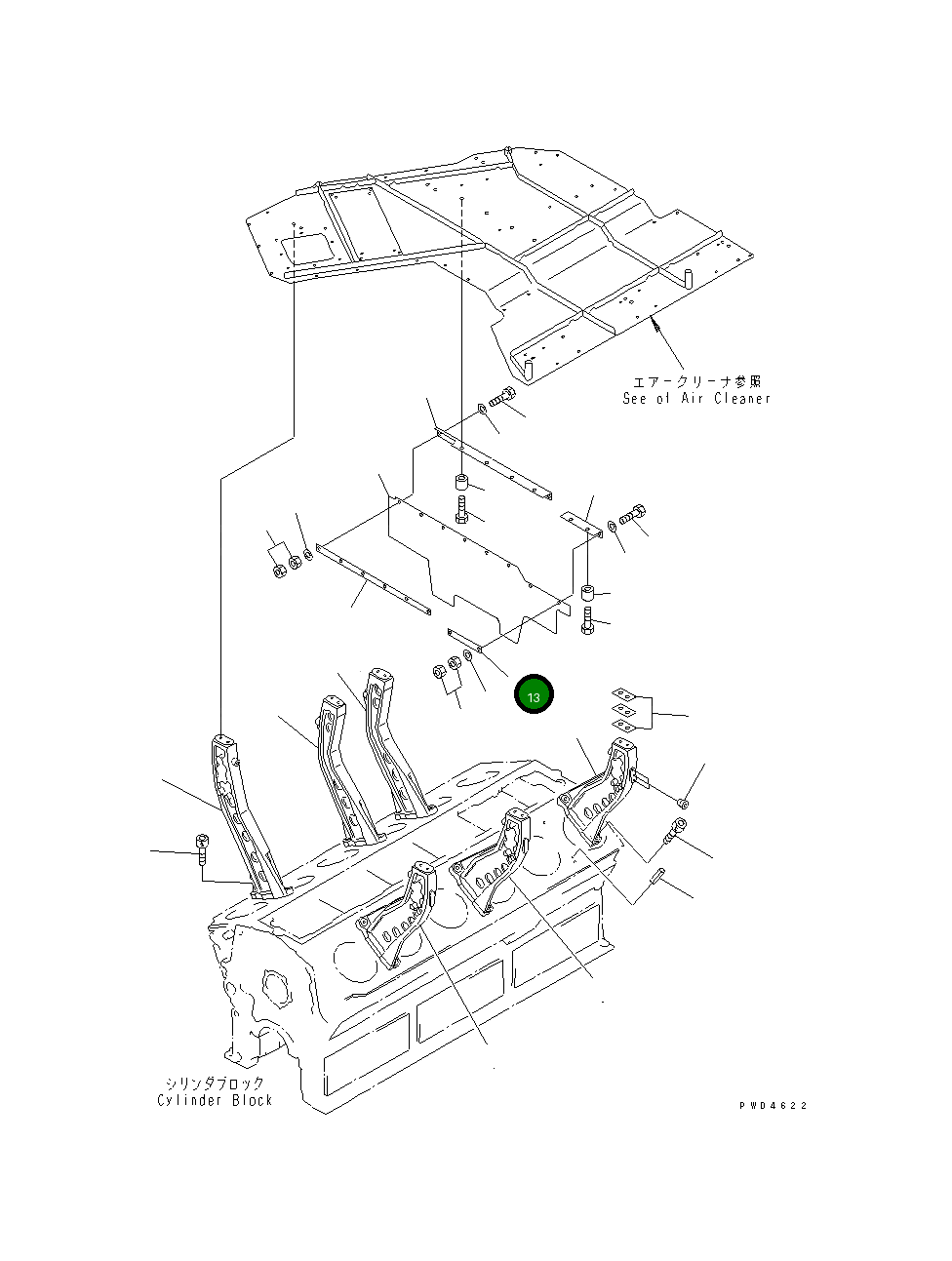 エアークリーナ参照
See of Air Cleaner

13

シリンダブロック
Cylinder Block

PWD4622