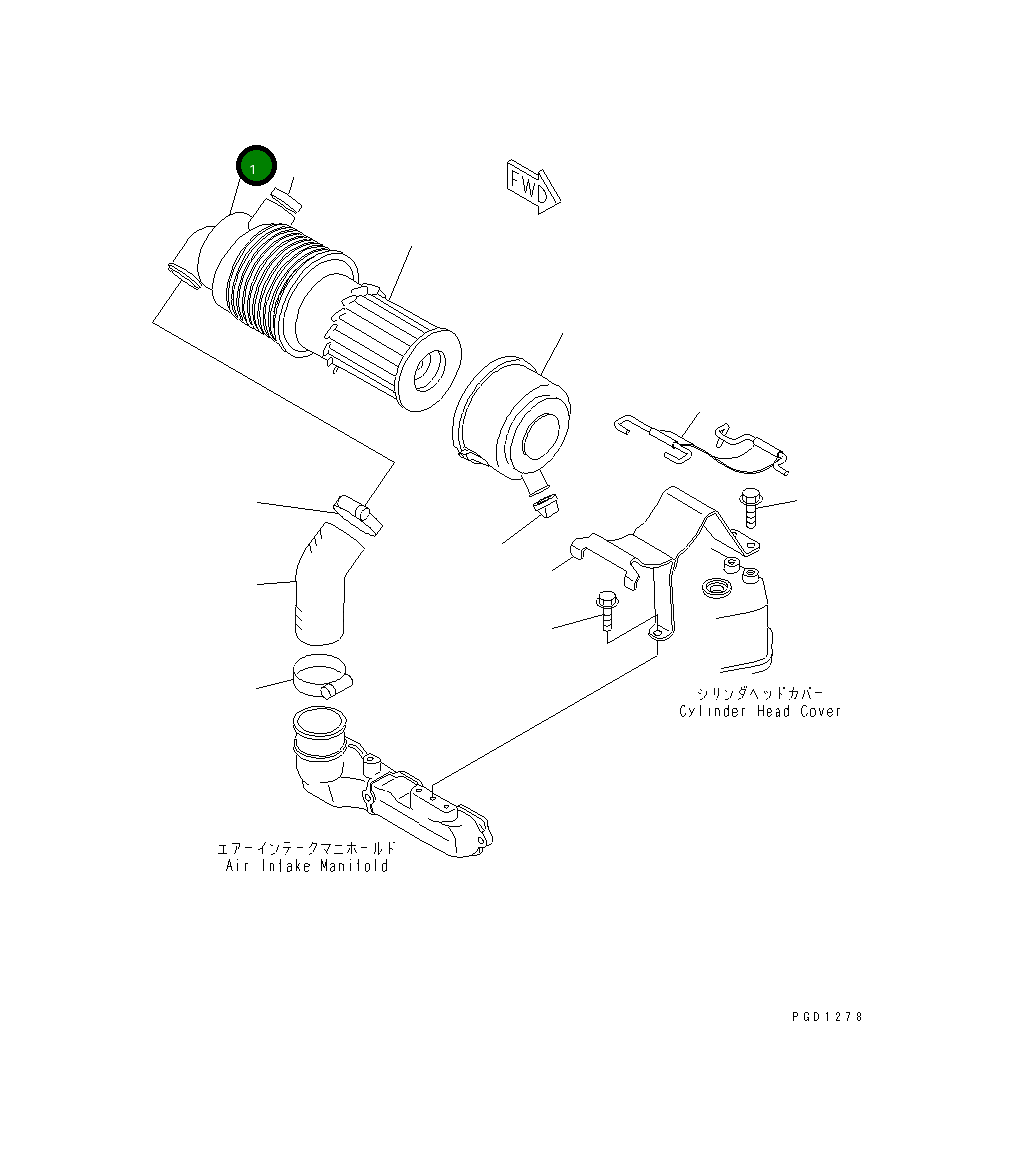 1

FWD

シリンダヘッドカバー
Cylinder Head Cover

エアーインテークマニホールド
Air Intake Manifold

PGD1278