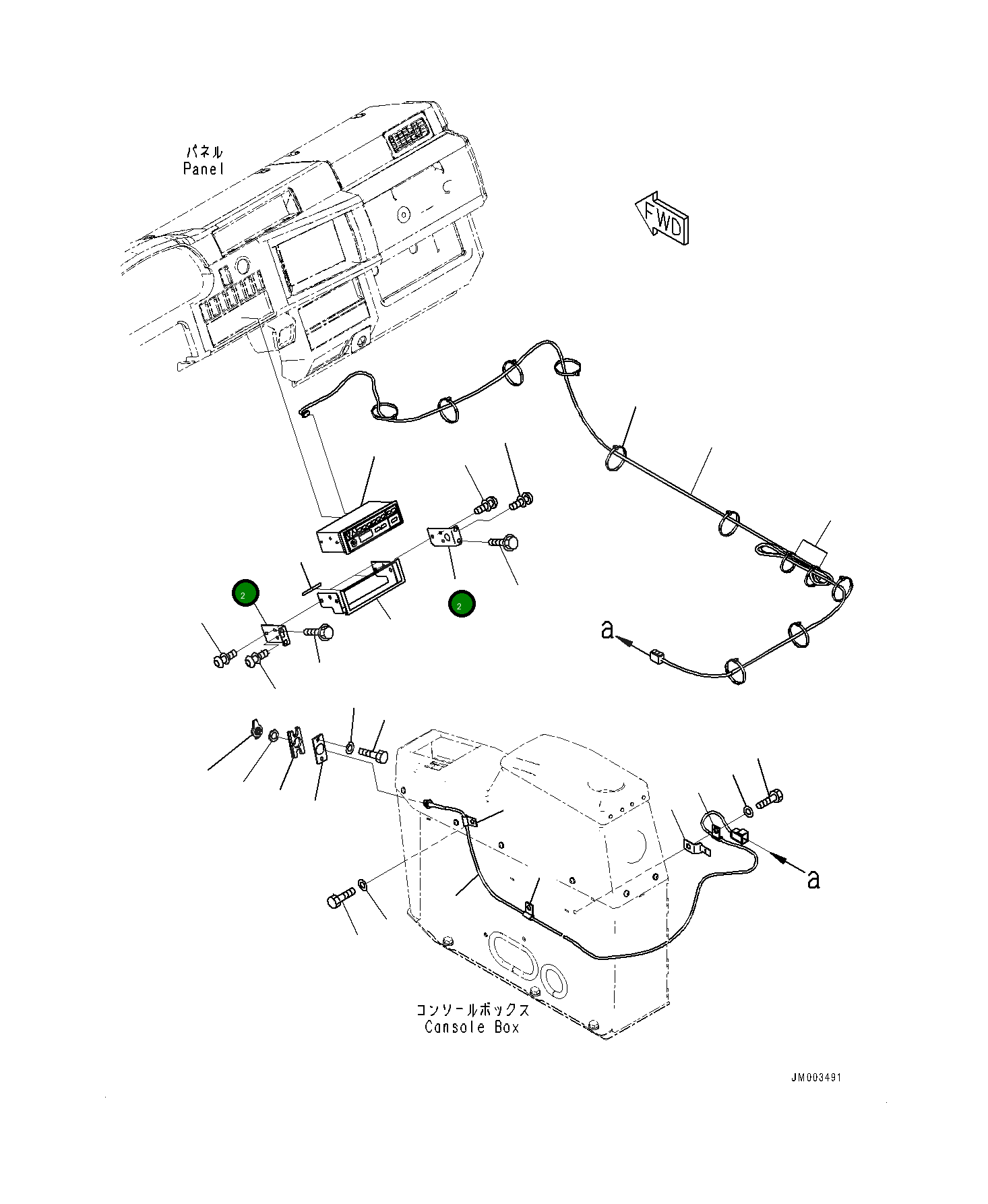 パネル
Panel

FWD

2

2

a

a

コンソールボックス
Console Box

JM003491