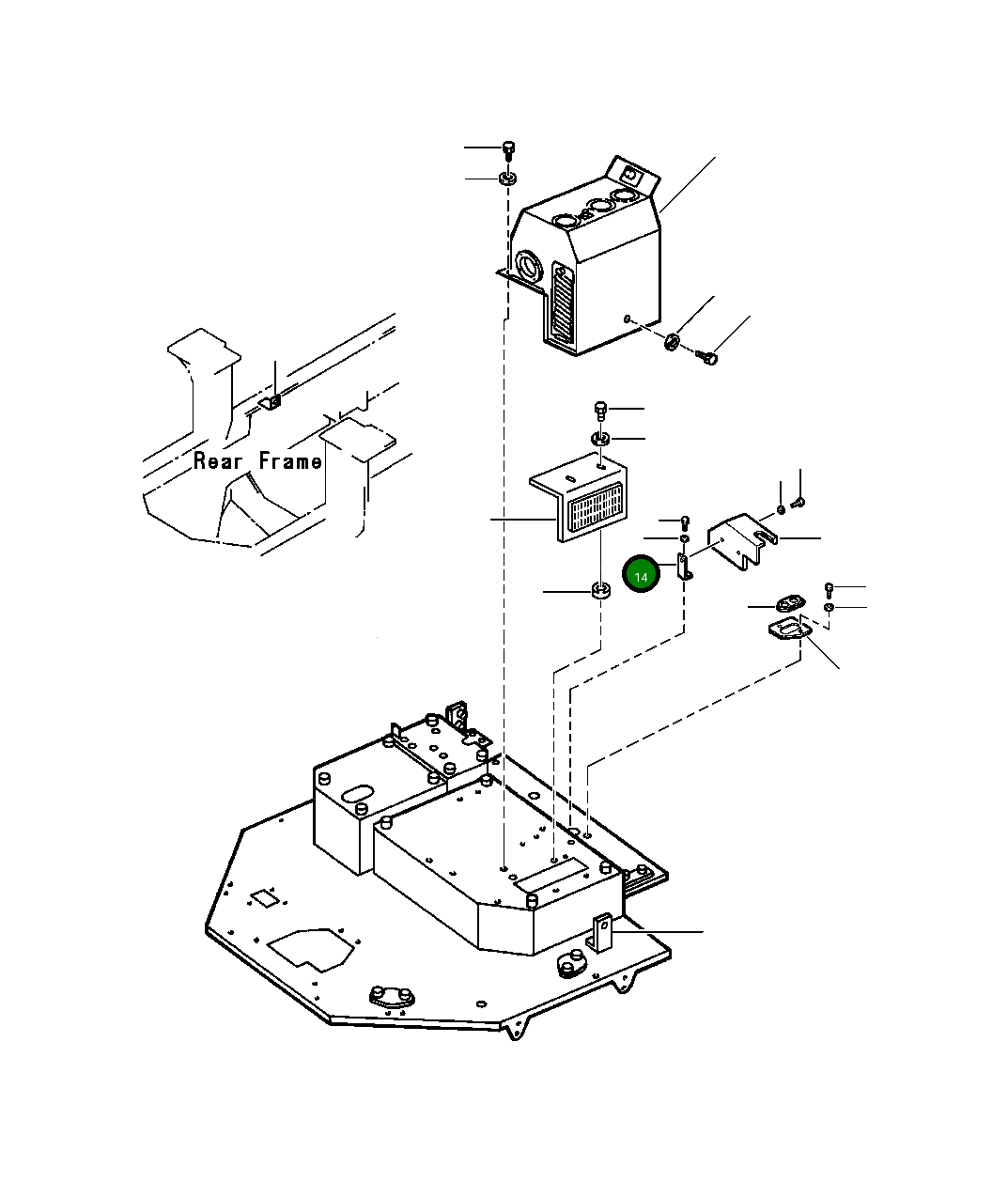 Rear Frame

14