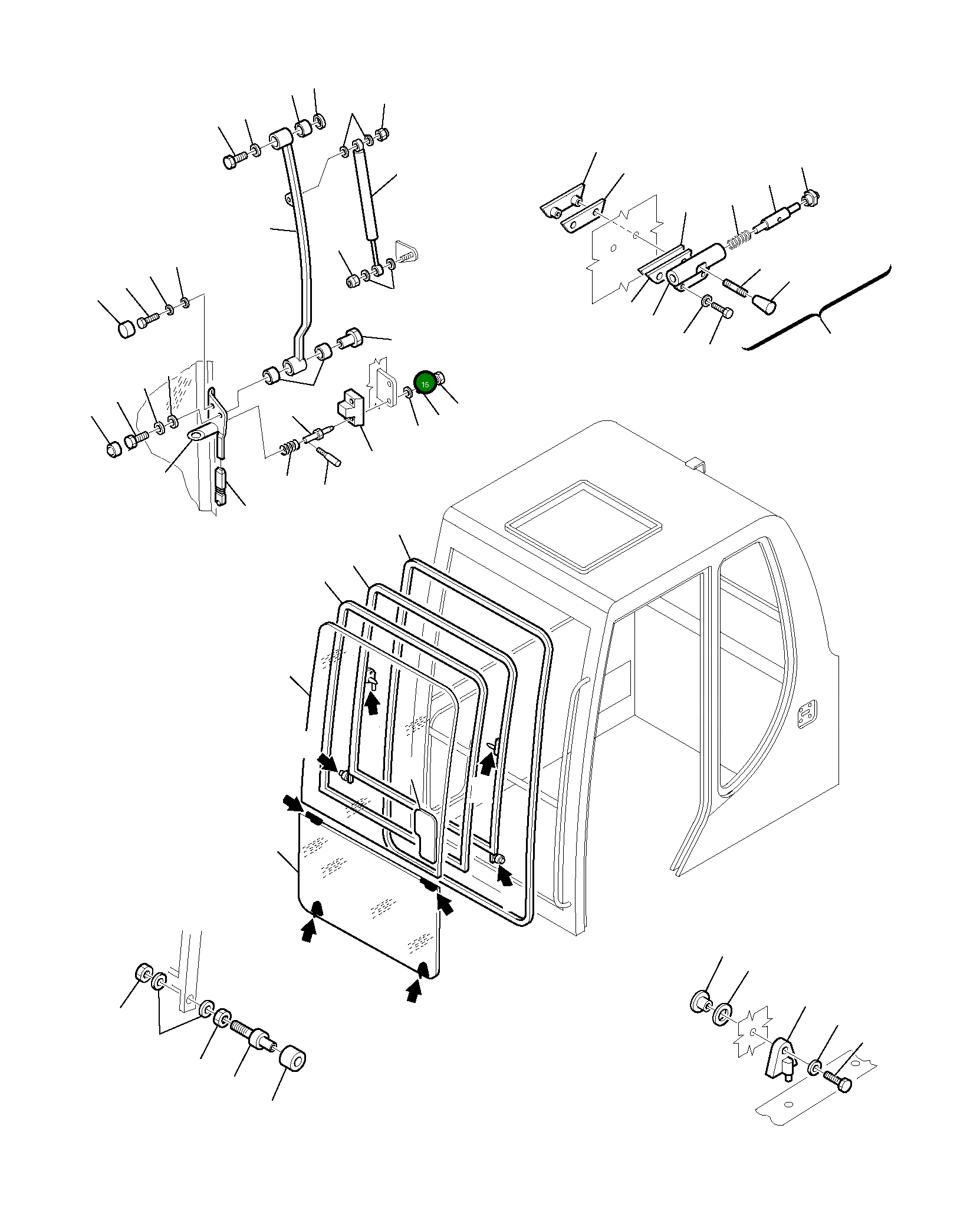 15