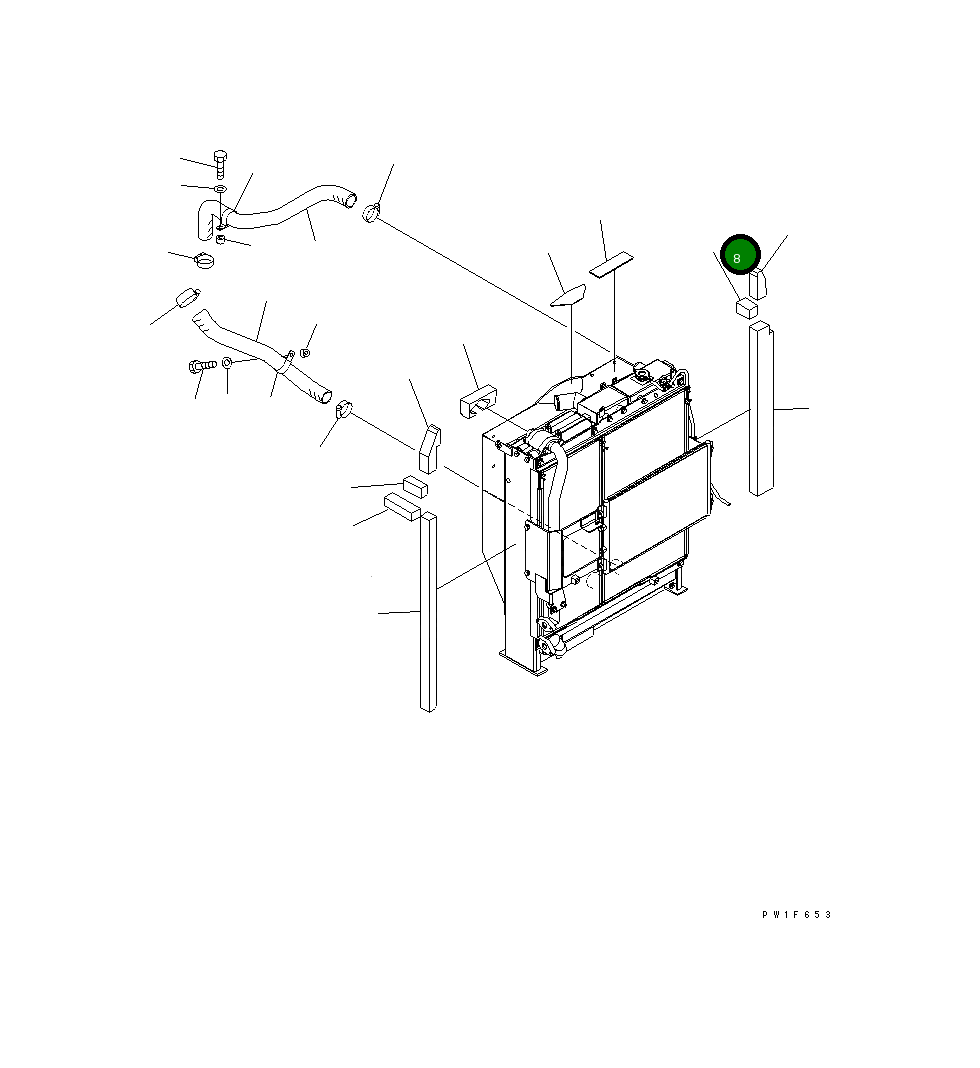 8

PW1F653