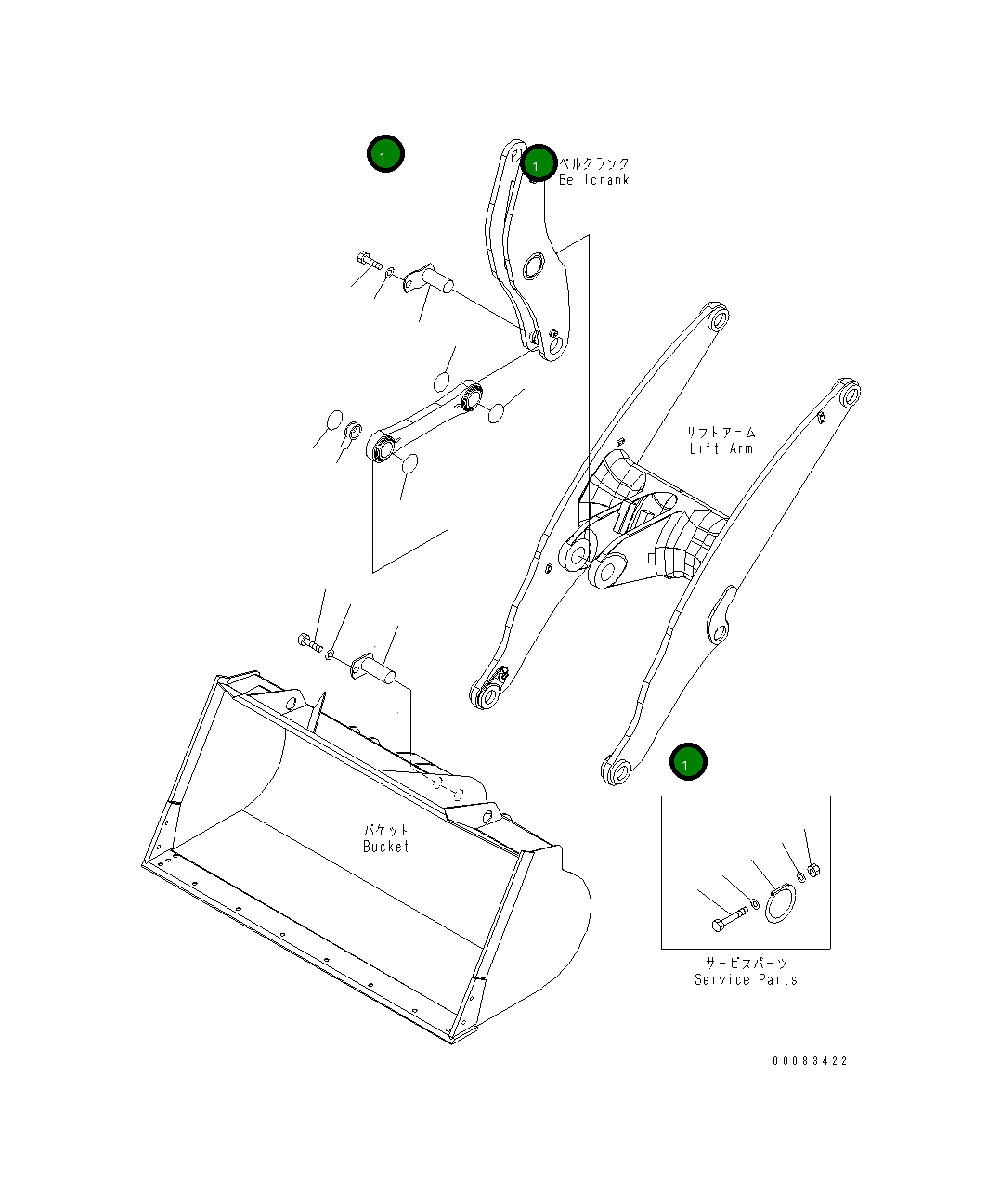 1

1
ベルクランク
Bellcrank

リフトアーム
Lift Arm

1

バケット
Bucket

サービスパーツ
Service Parts

00083422