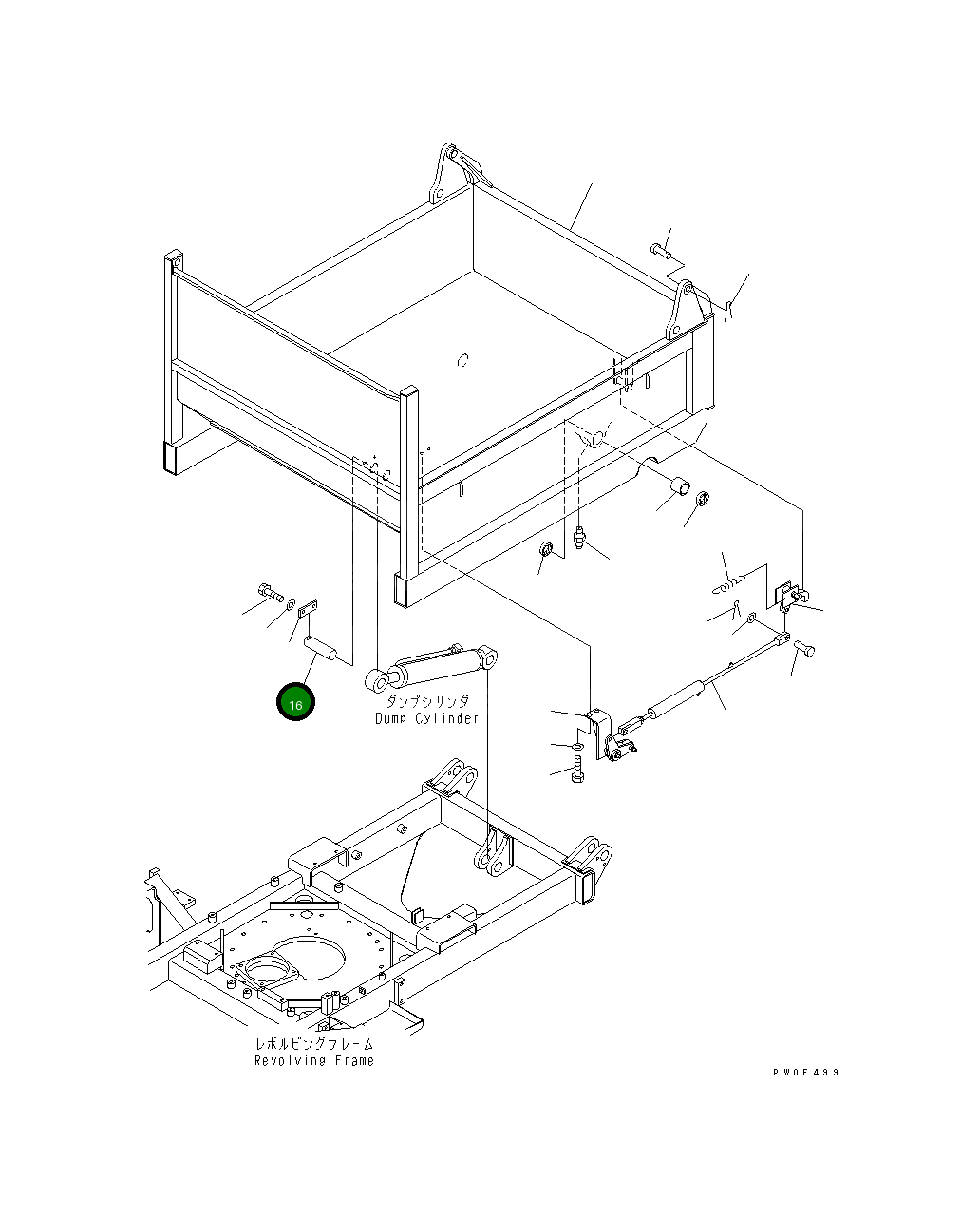 16

ダンプシリンダ
Dump Cylinder

レボルビングフレーム
Revolving Frame

PW0F499