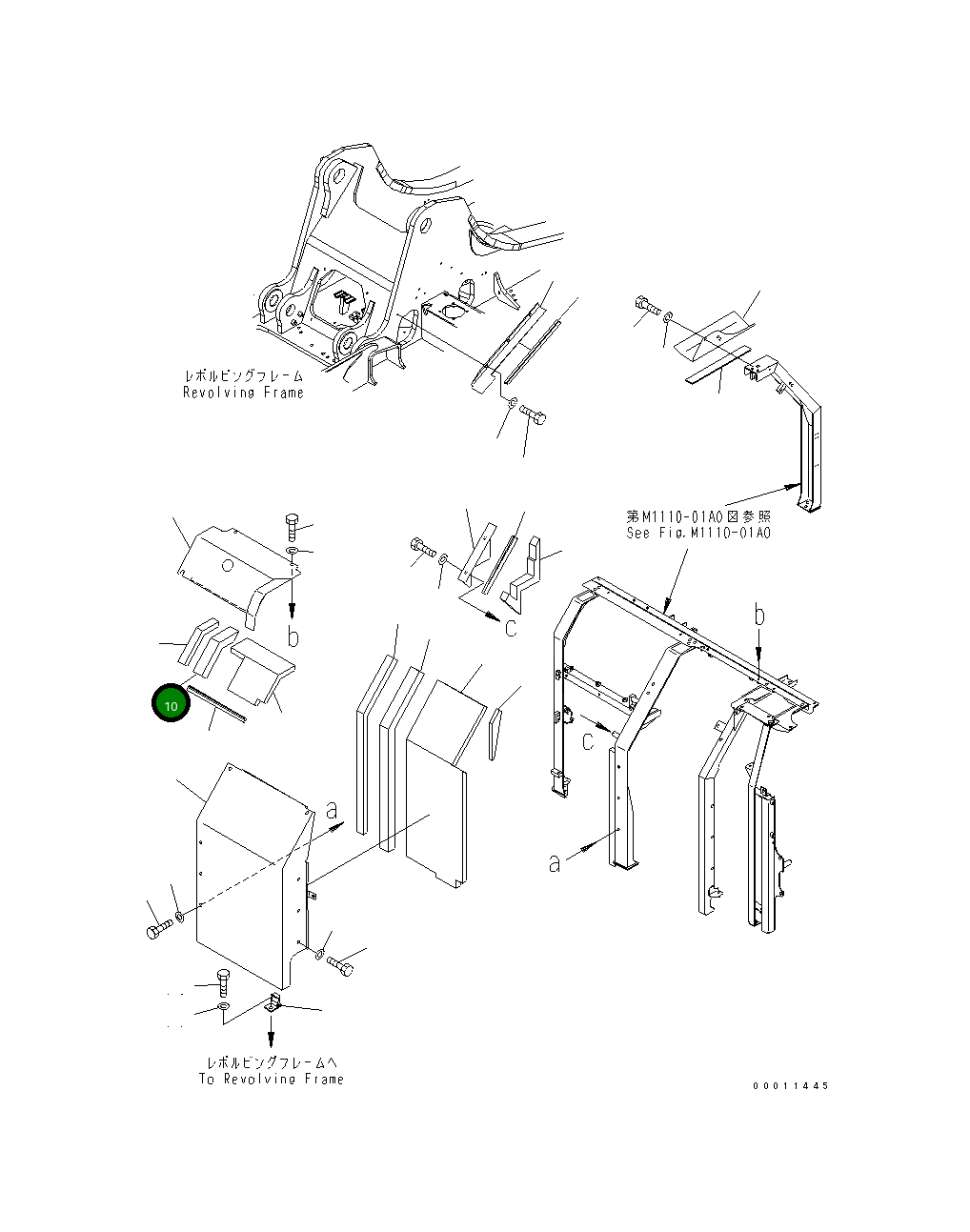 レボルビングフレーム
Revolving Frame

第M1110-01A0図参照
See Fig.M1110-01A0

b

c

b

10

c

a

a

レボルビングフレームへ
To Revolving Frame

00011445