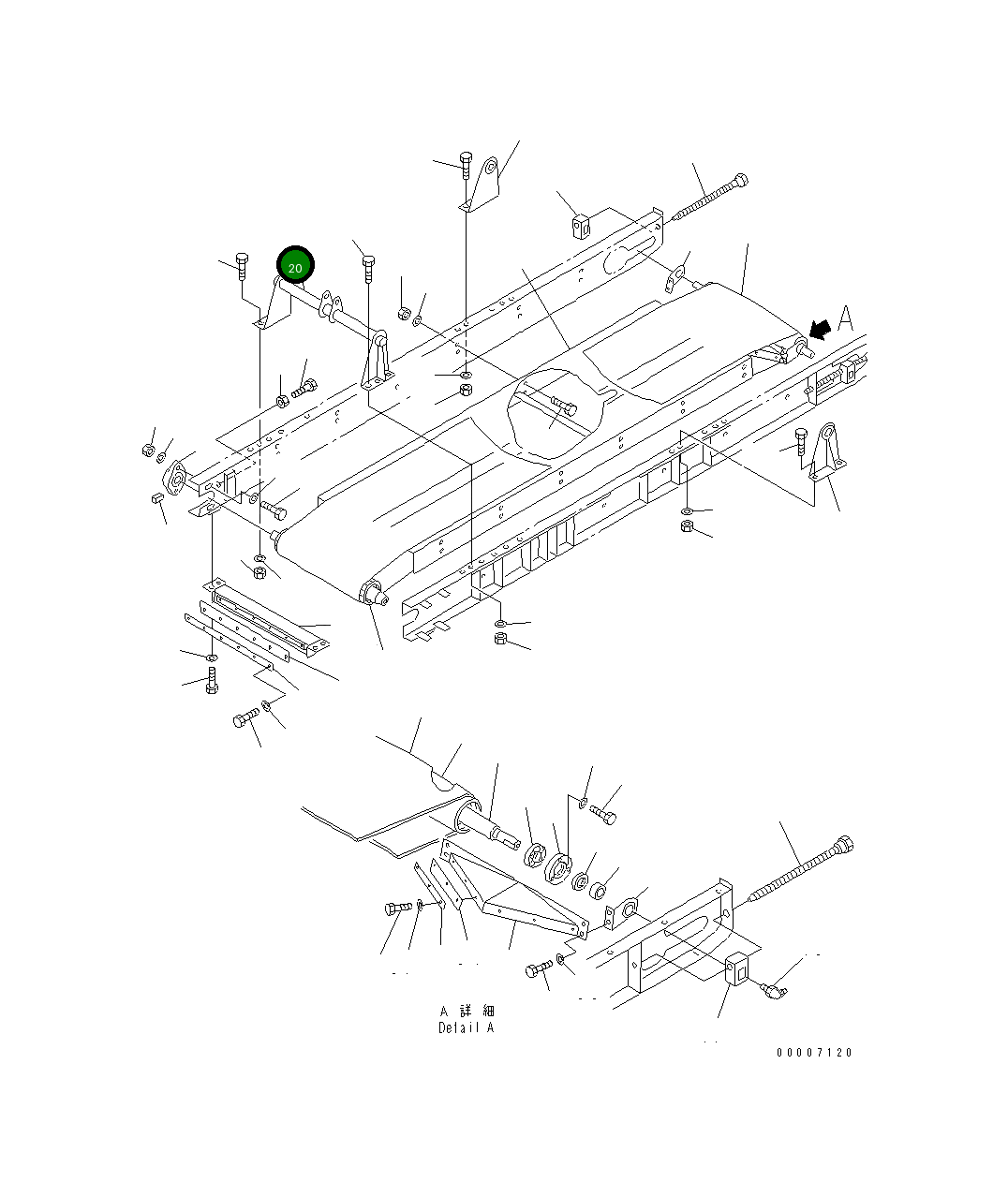 20

A

A 詳 細
Detail A

00007120