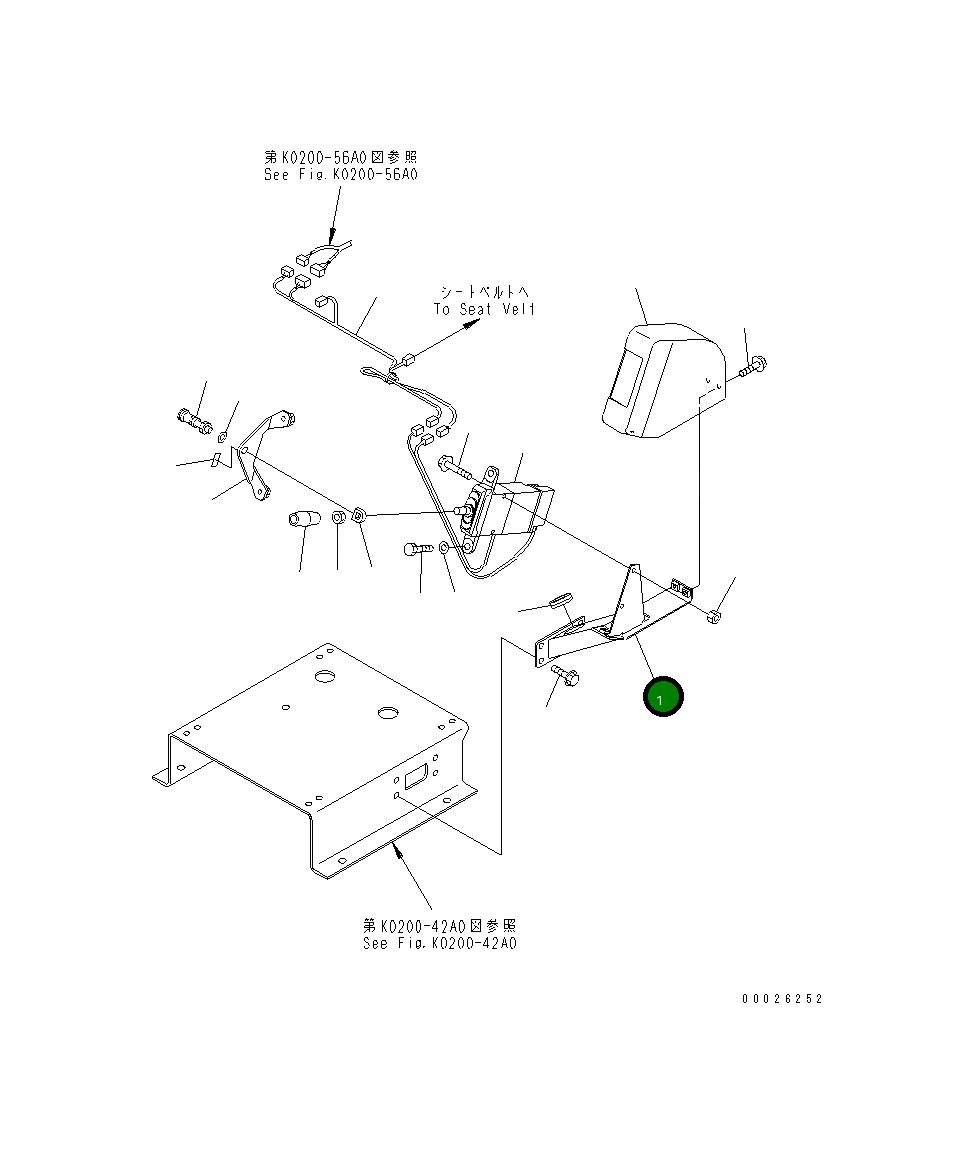 第K0200-56A0図参照
See Fig.K0200-56A0

シートベルトへ
To Seat Velt

1

第K0200-42A0図参照
See Fig.K0200-42A0

00026252