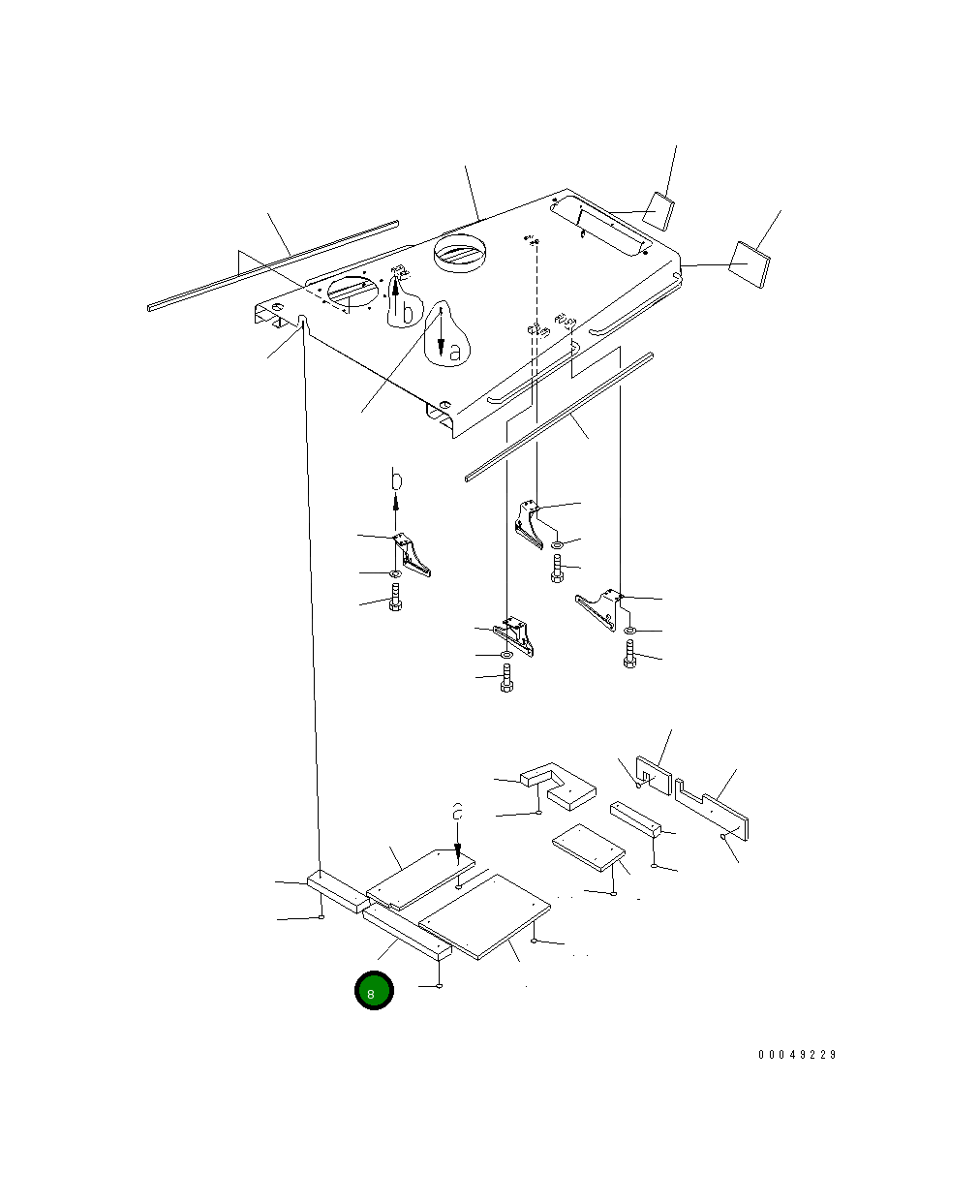 b
a
b
a
8
00049229