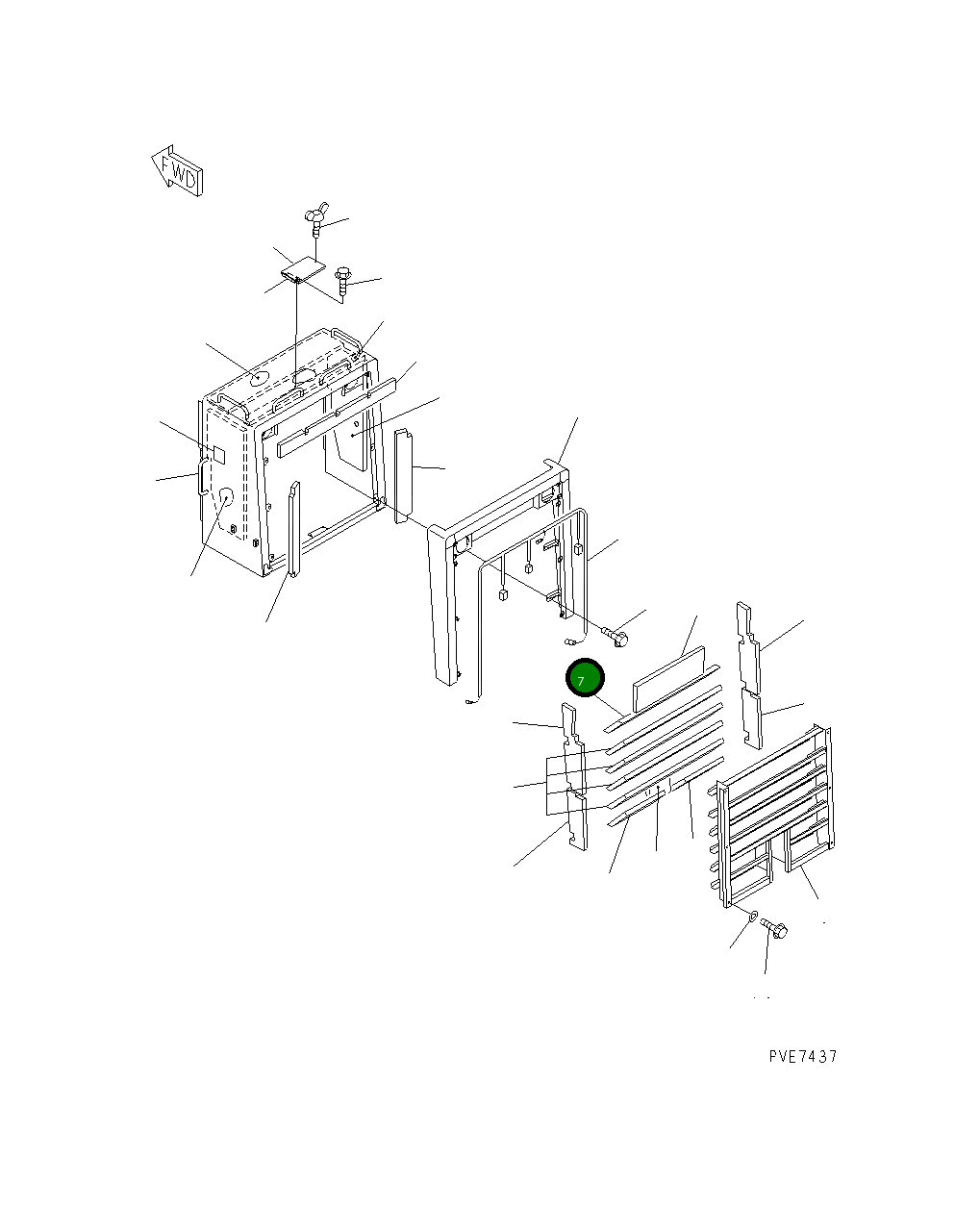 FWD

7

PVE7437