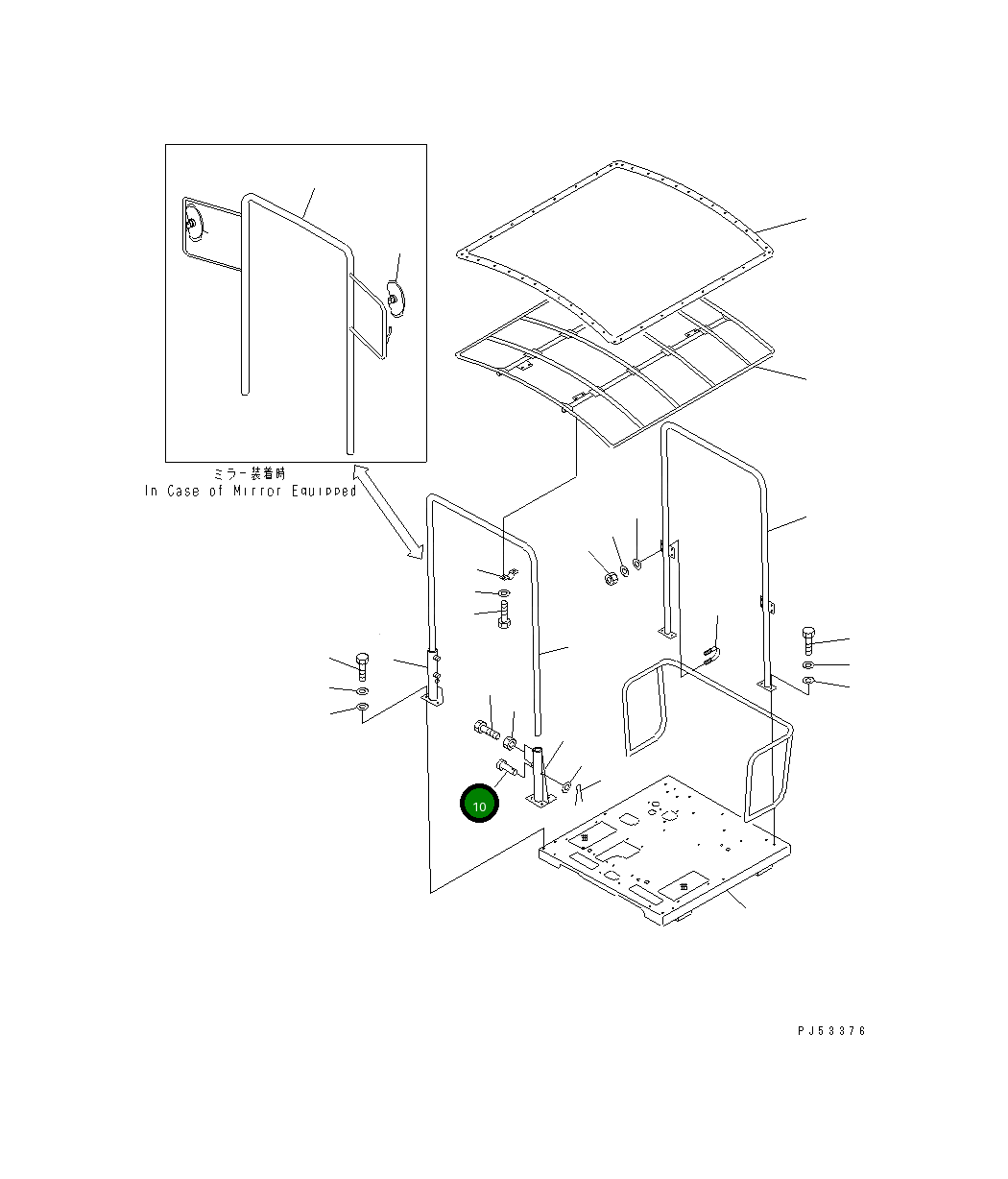 ミラー装着時
In Case of Mirror Equipped

10

PJ53376