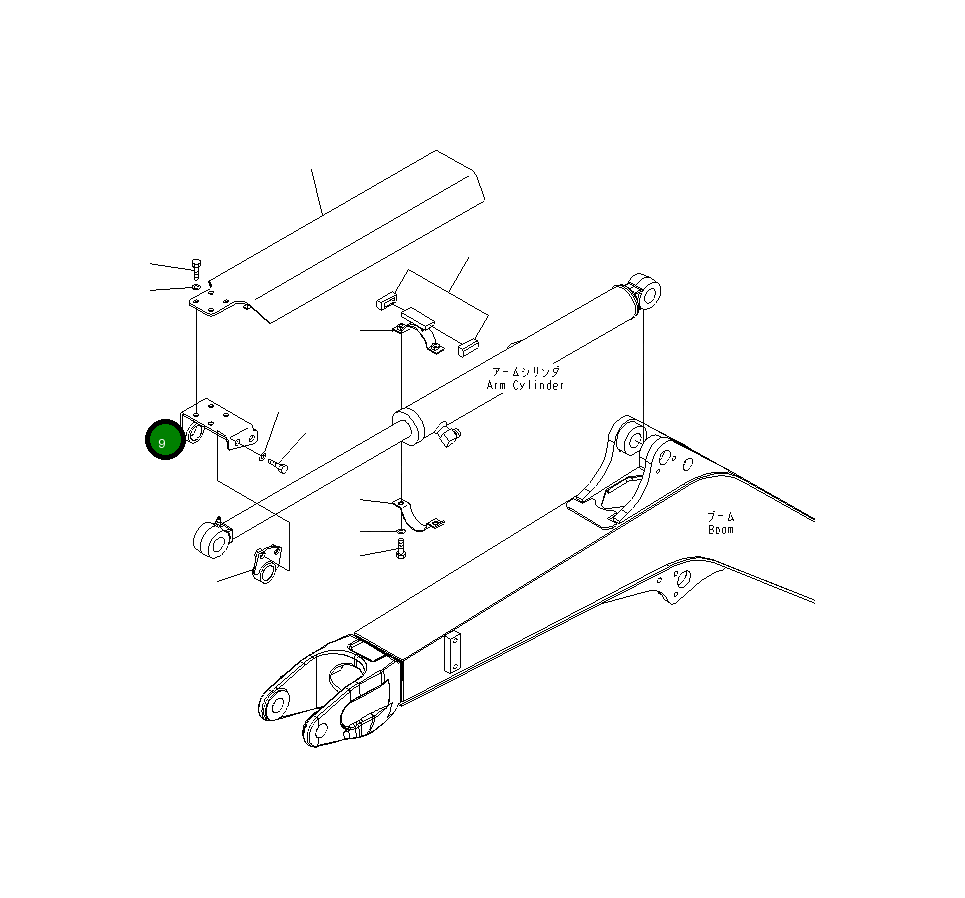 9

アームシリンダ
Arm Cylinder

ブーム
Boom