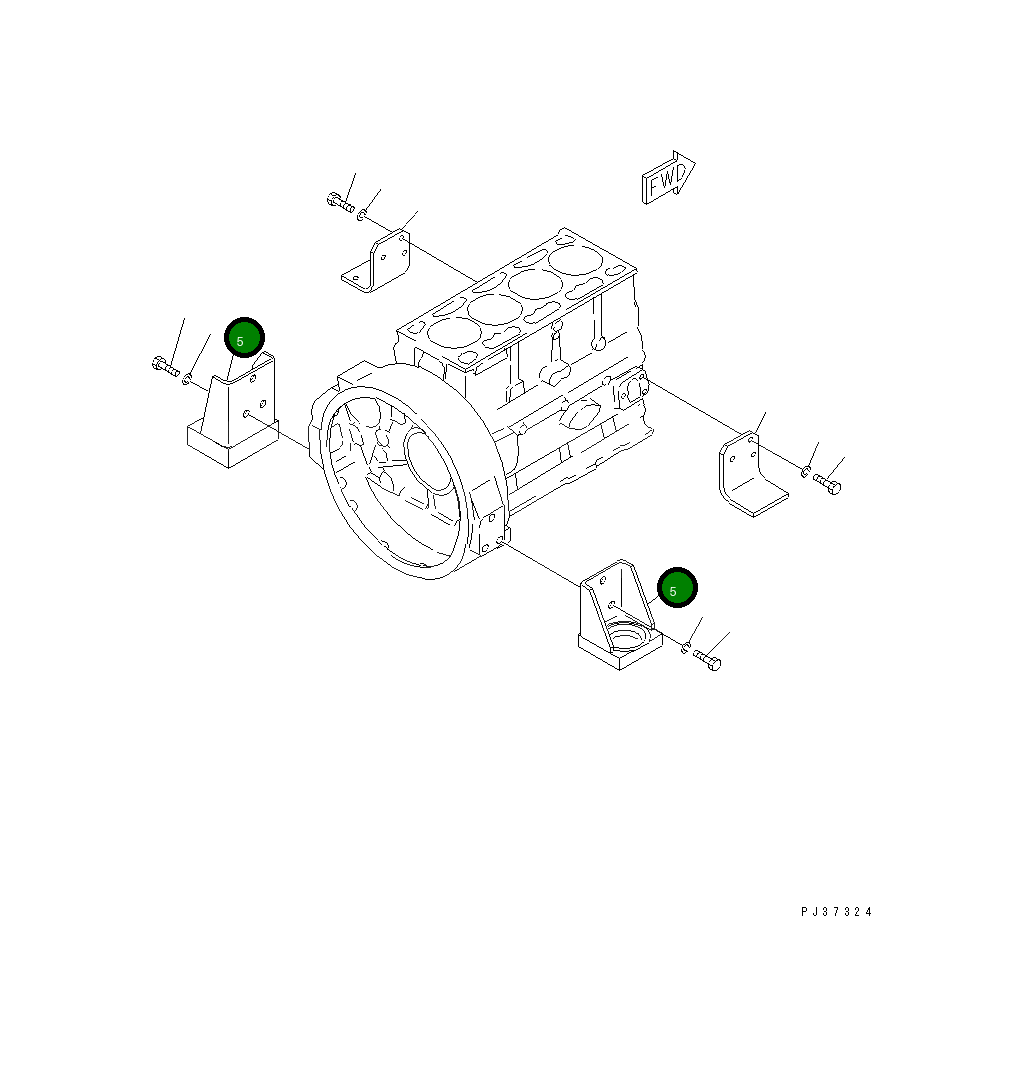 FWD

5

5

PJ37324