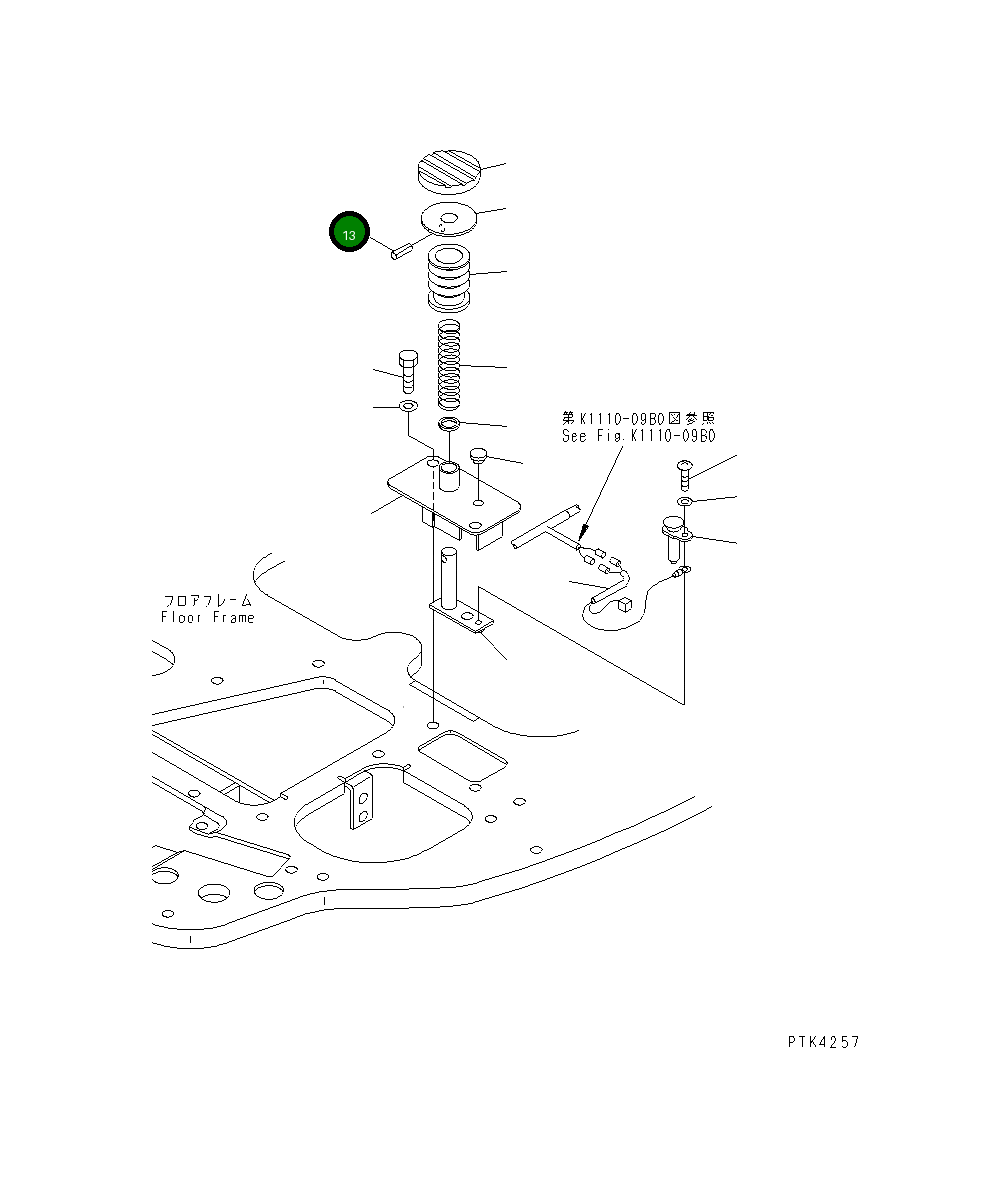 13

第K1110-09B0図参照
See Fig.K1110-09B0

フロアフレーム
Floor Frame

PTK4257