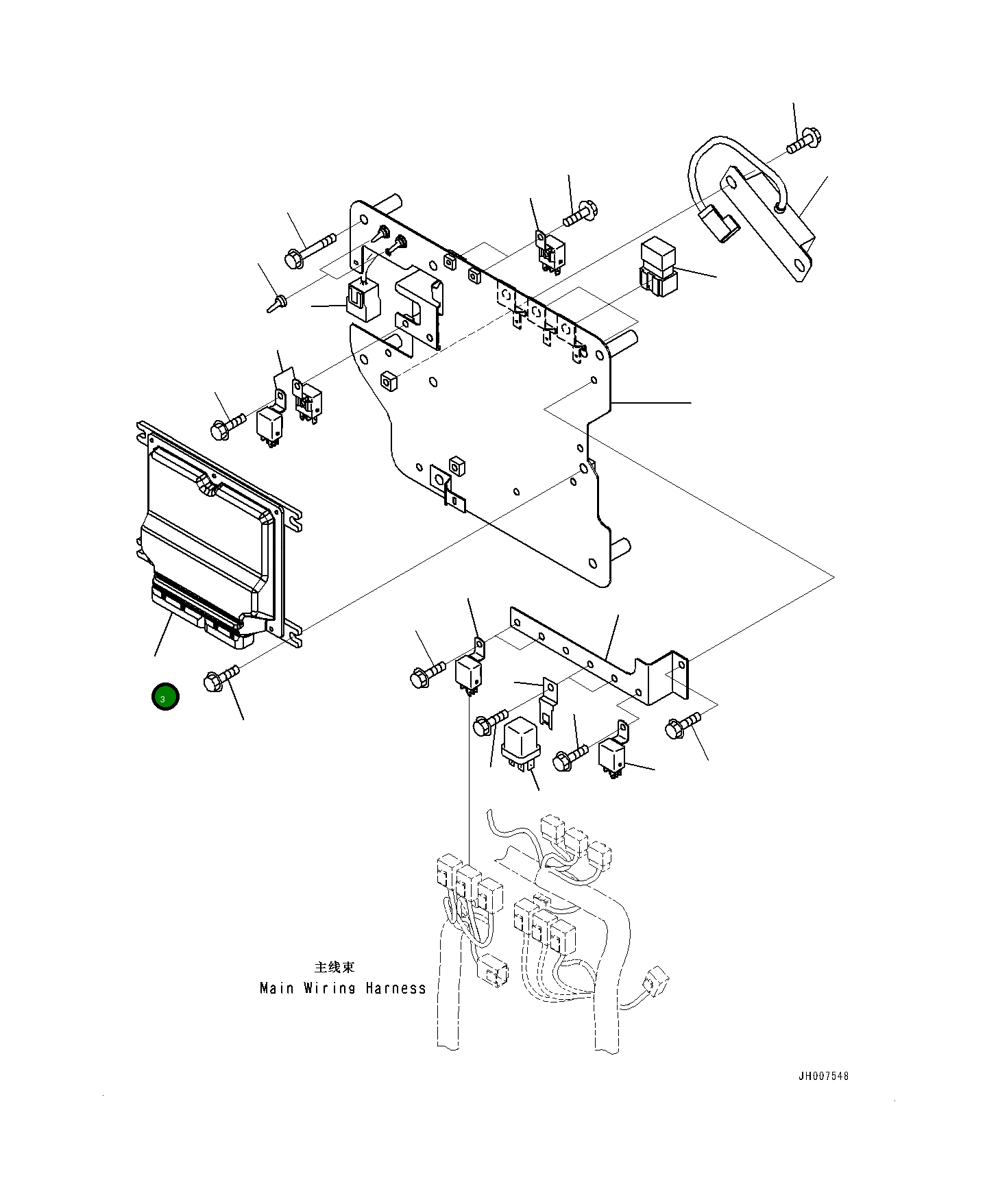 3

主线束
Main Wiring Harness

JH007548