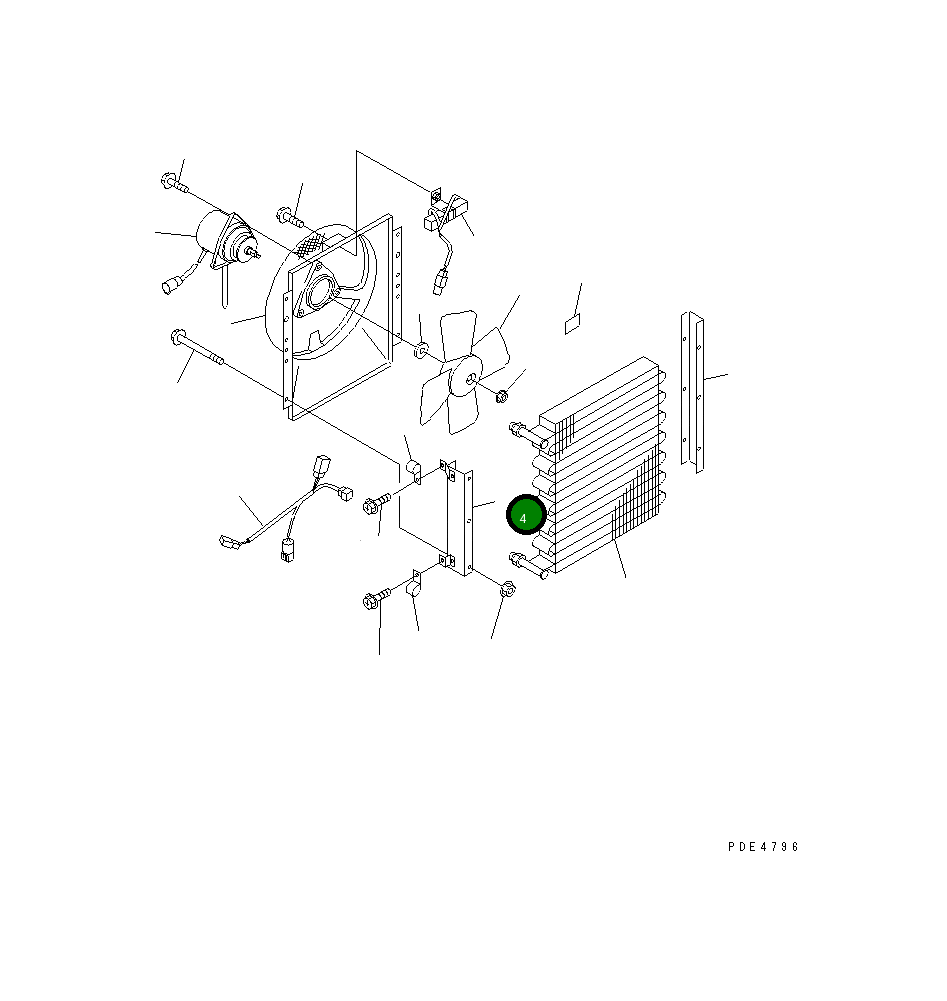 4

PDE4796