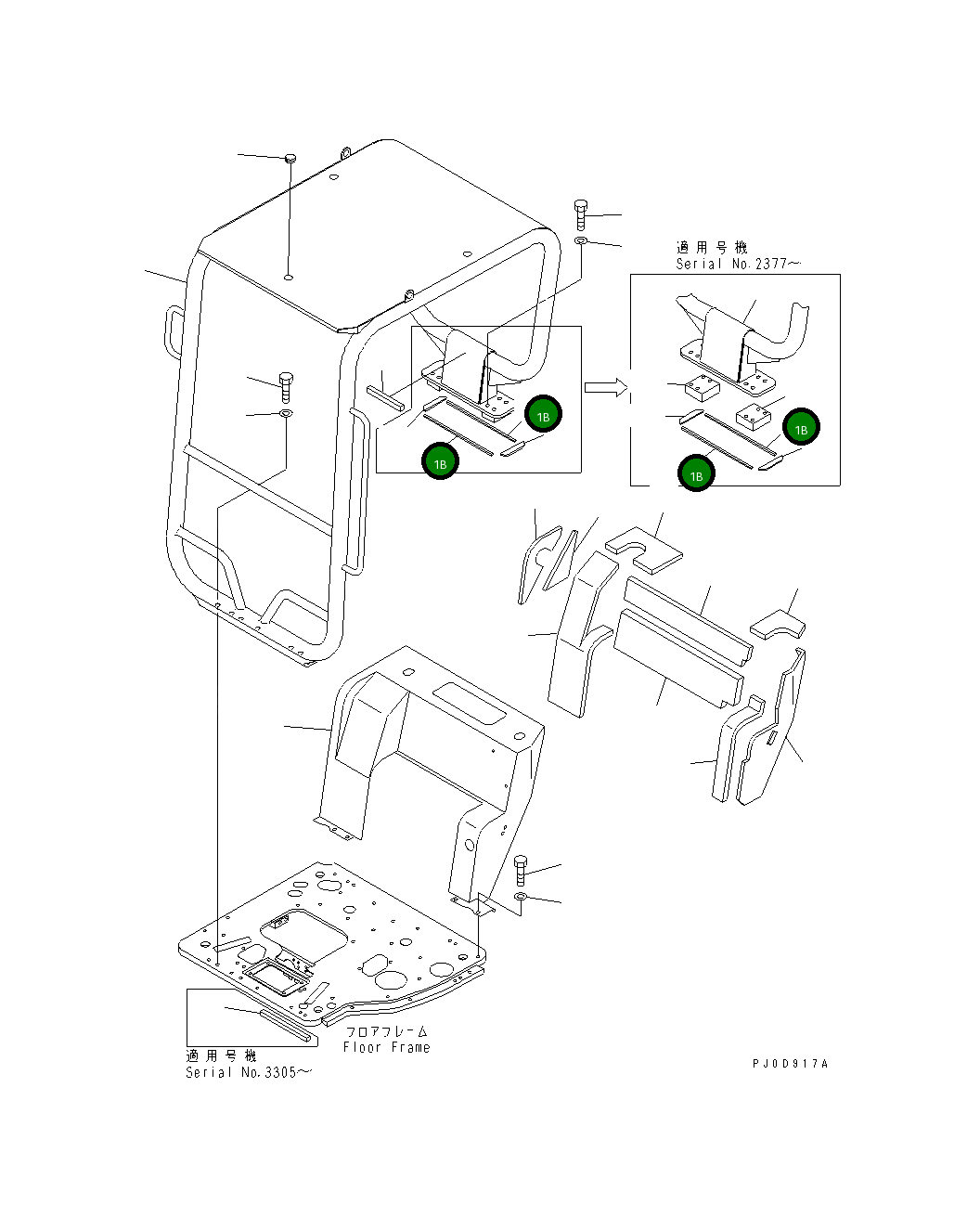 適用号機
Serial No.2377～

1B

1B

1B

1B

フロアフレーム
Floor Frame

適用号機
Serial No.3305～

PJ0D917A