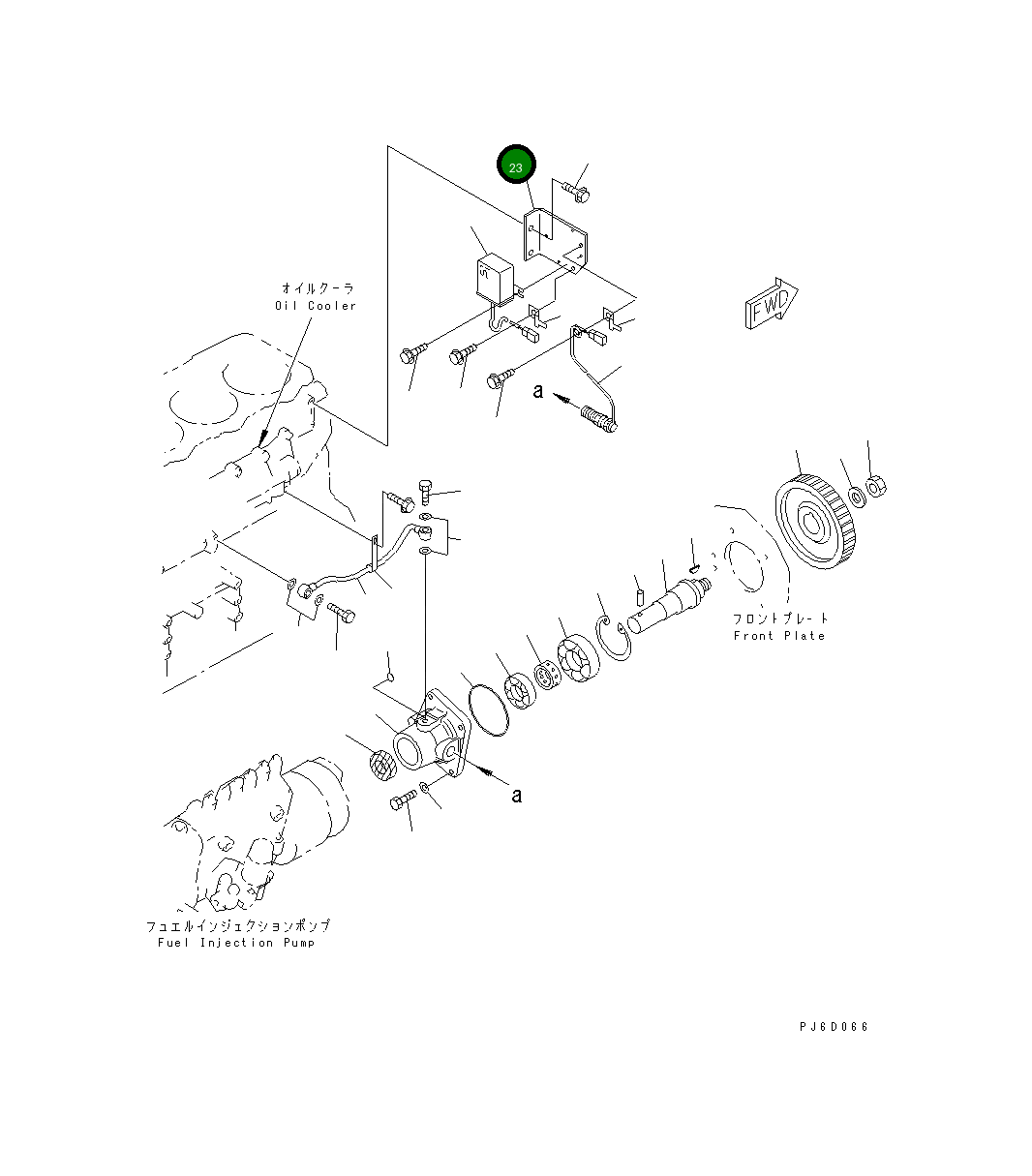 23

オイルクーラ
Oil Cooler

FWD

a

フロントプレート
Front Plate

a

フュエルインジェクションポンプ
Fuel Injection Pump

PJ6D066