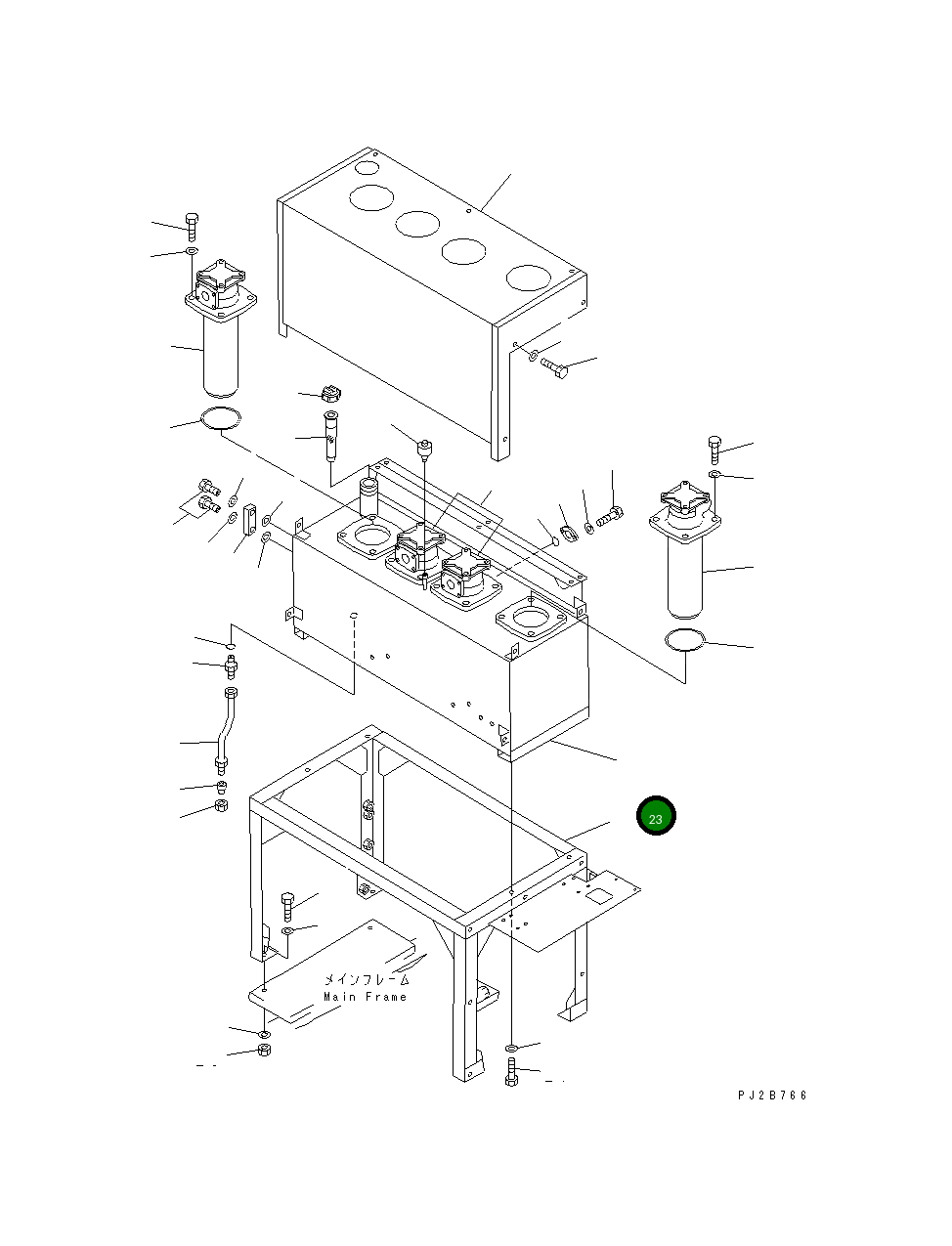 23

メインフレーム
Main Frame

PJ2B766