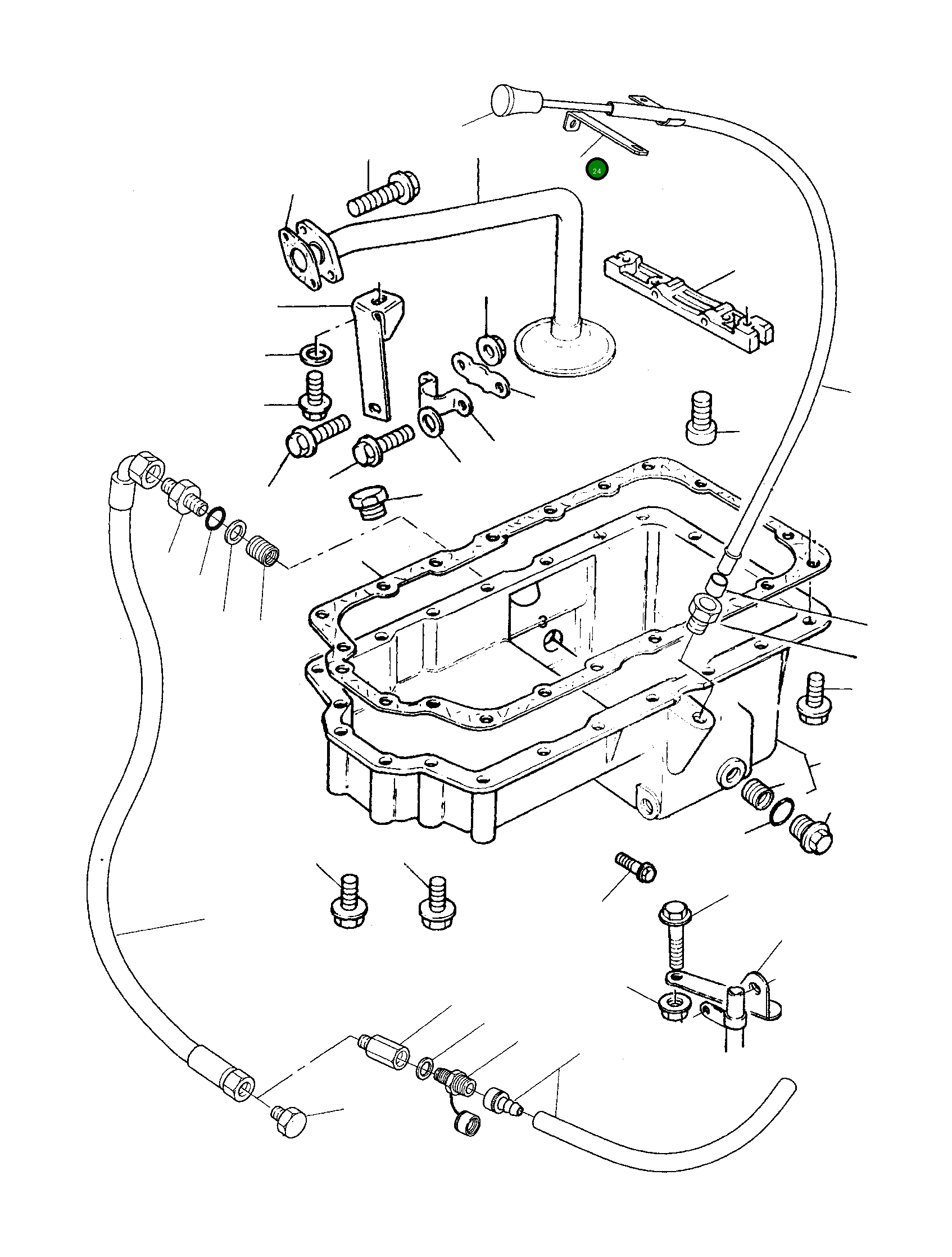 24

3