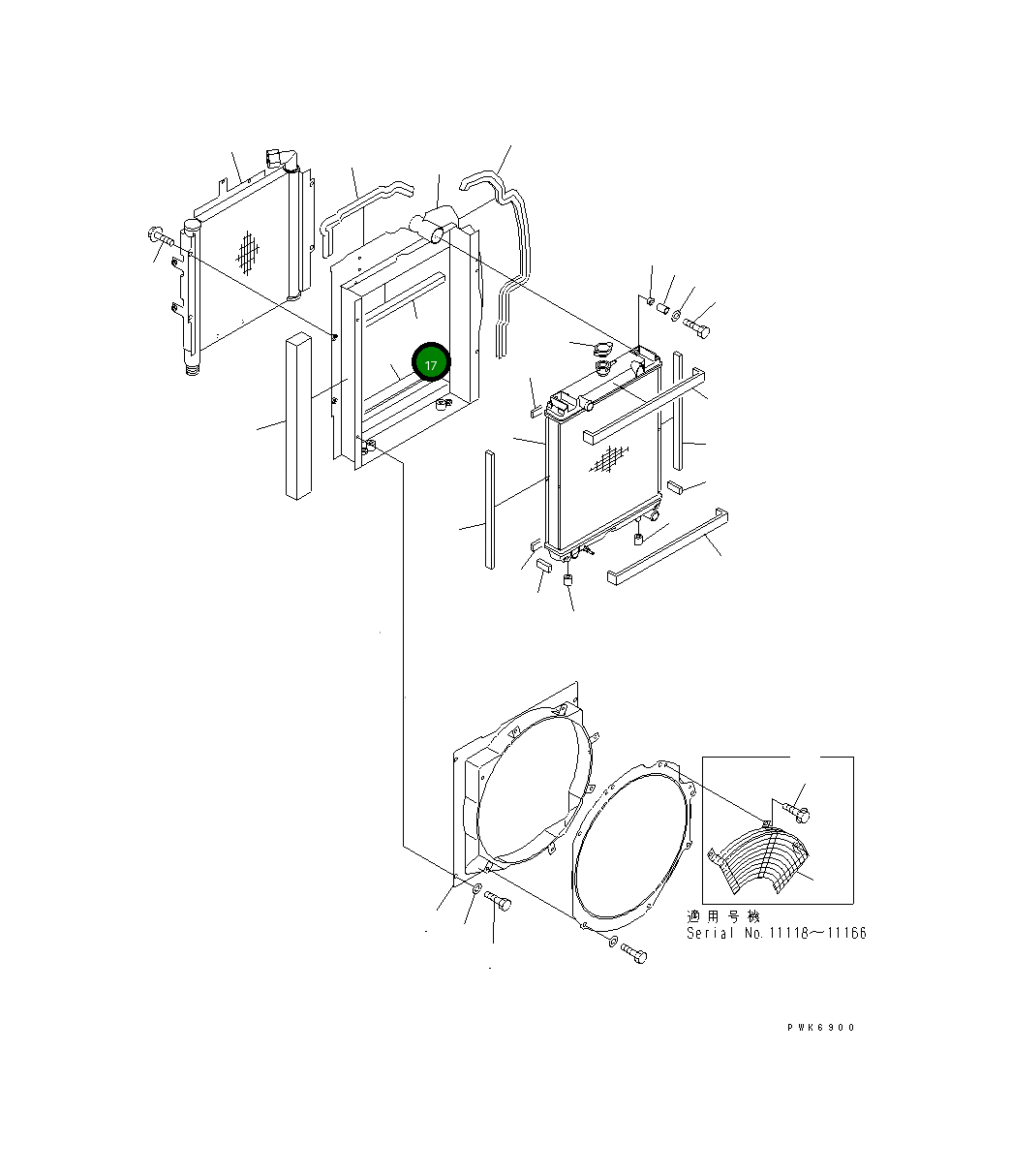 17

適用号機
Serial No.11118～11166

PWK6900