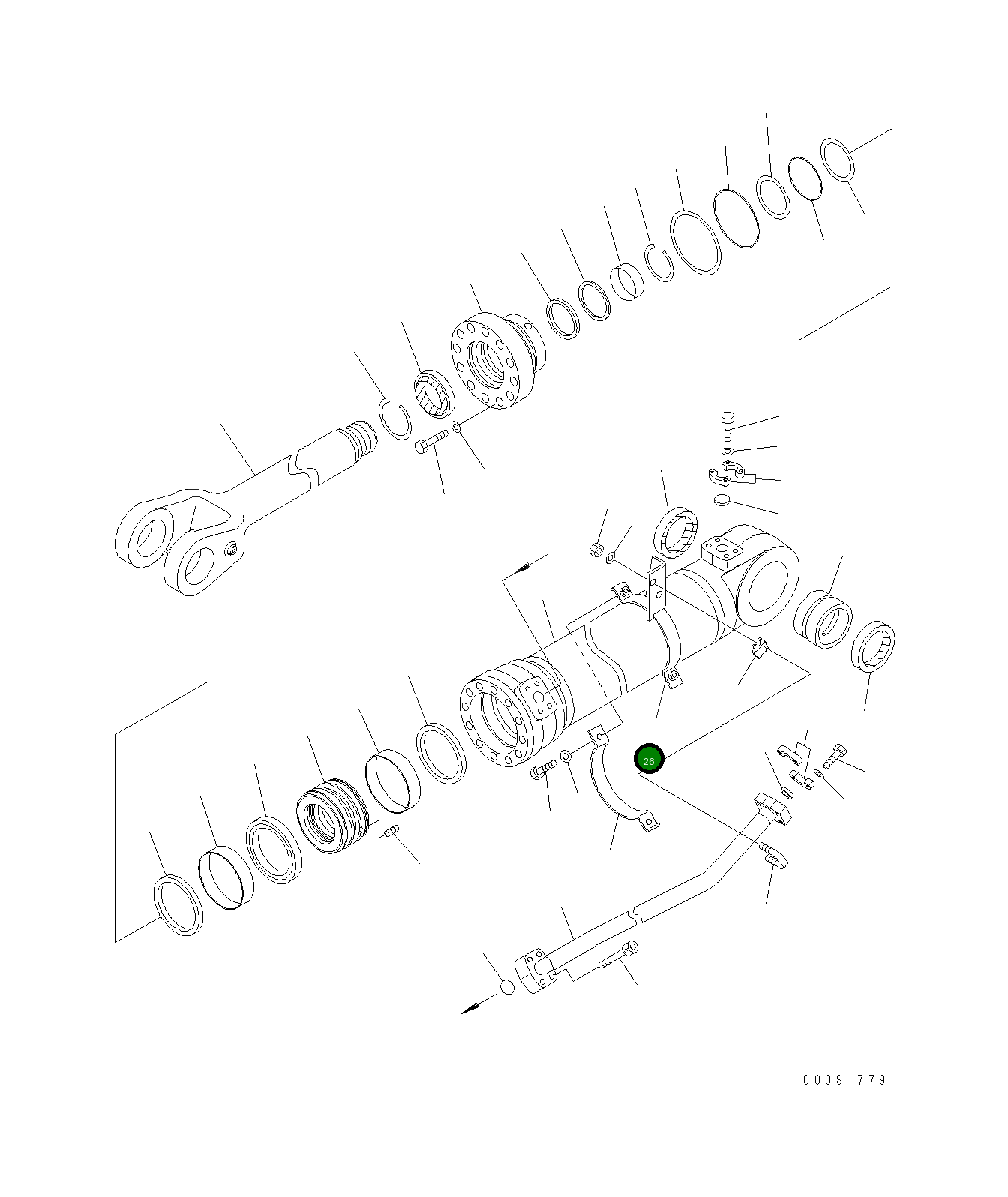 26

00081779