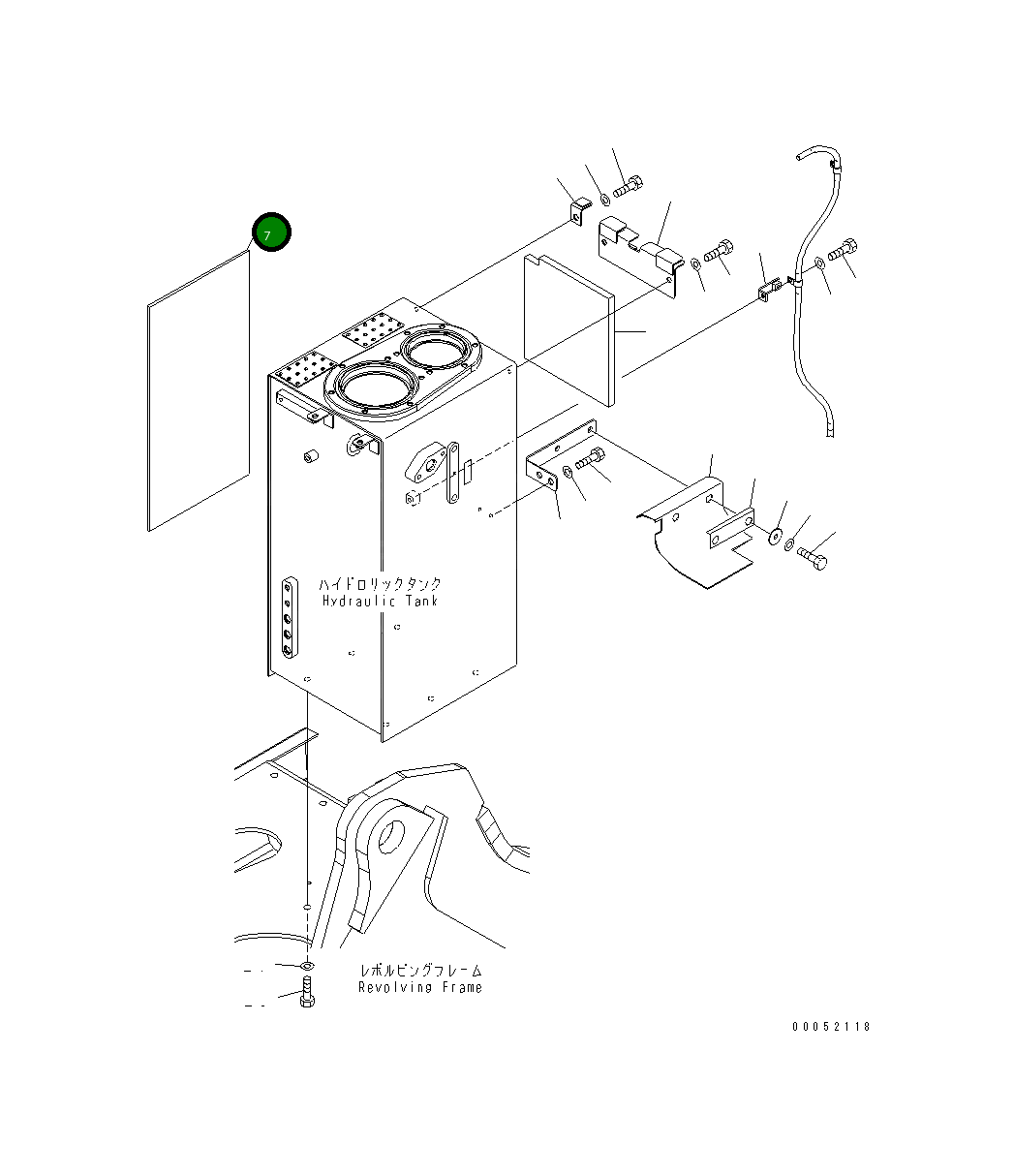 7

ハイドロリックタンク
Hydraulic Tank

レボルビングフレーム
Revolving Frame

00052118