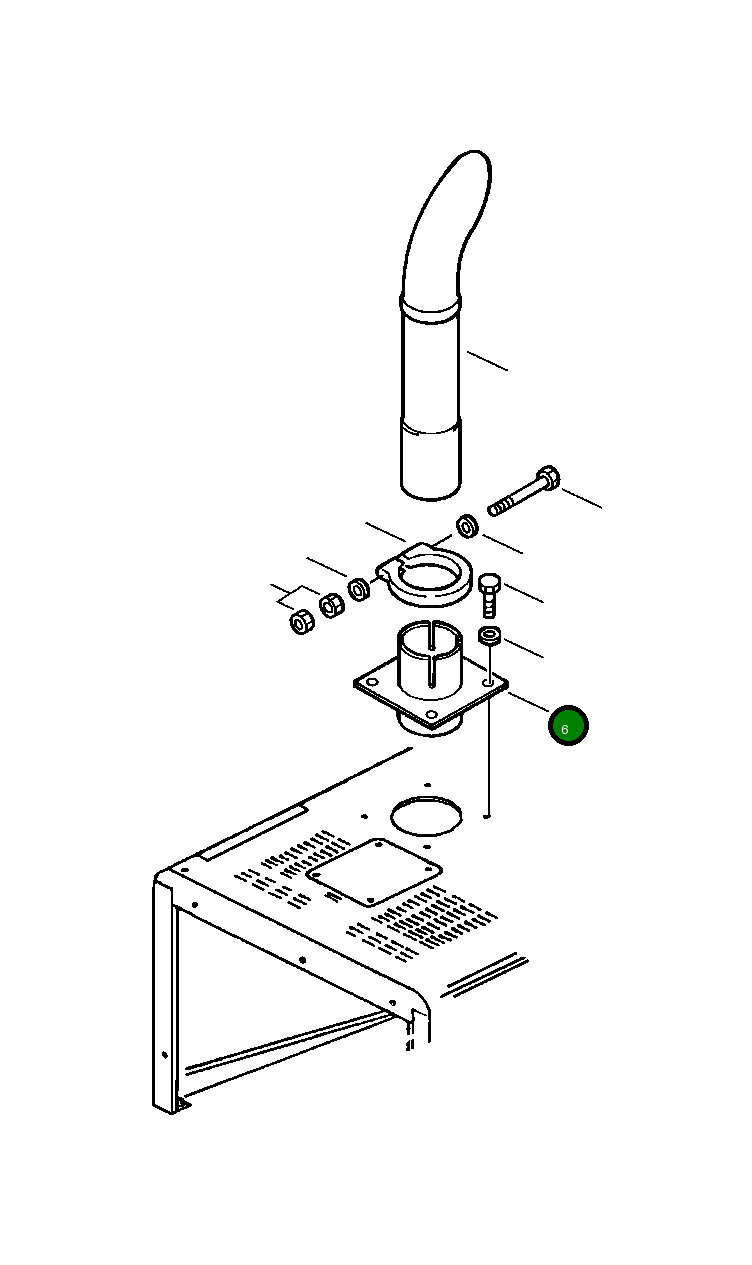 6