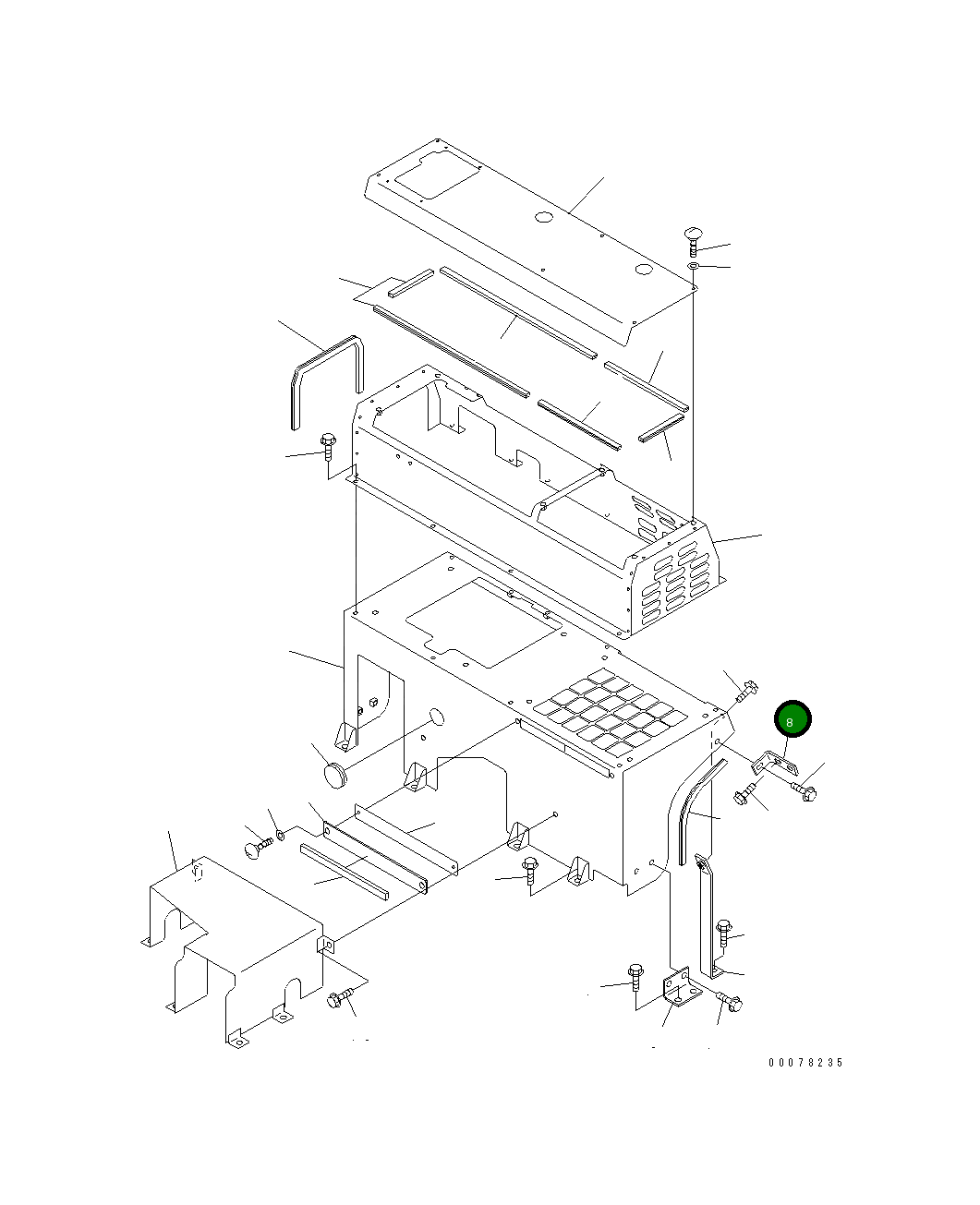 8

00078235