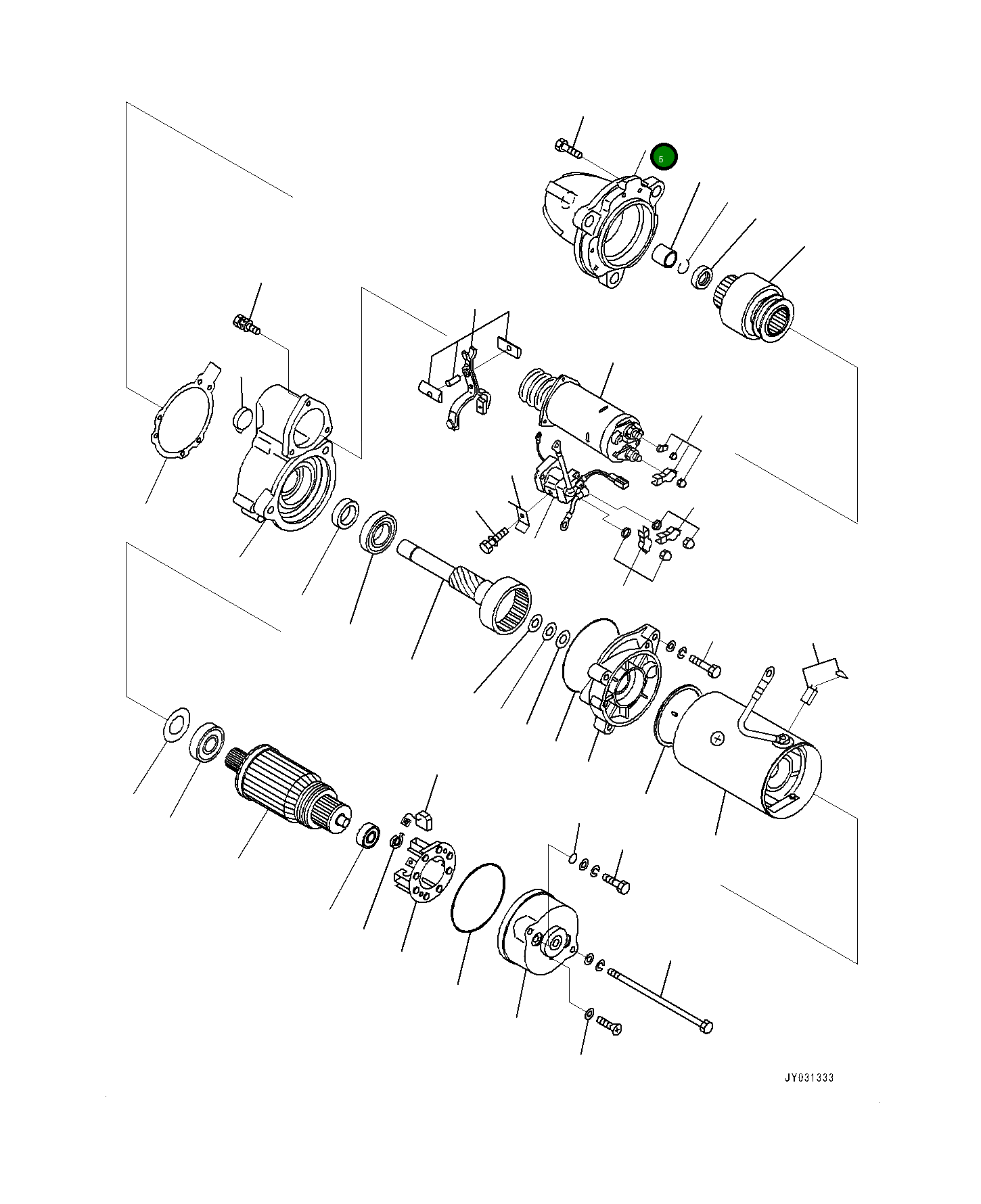 5

JY031333